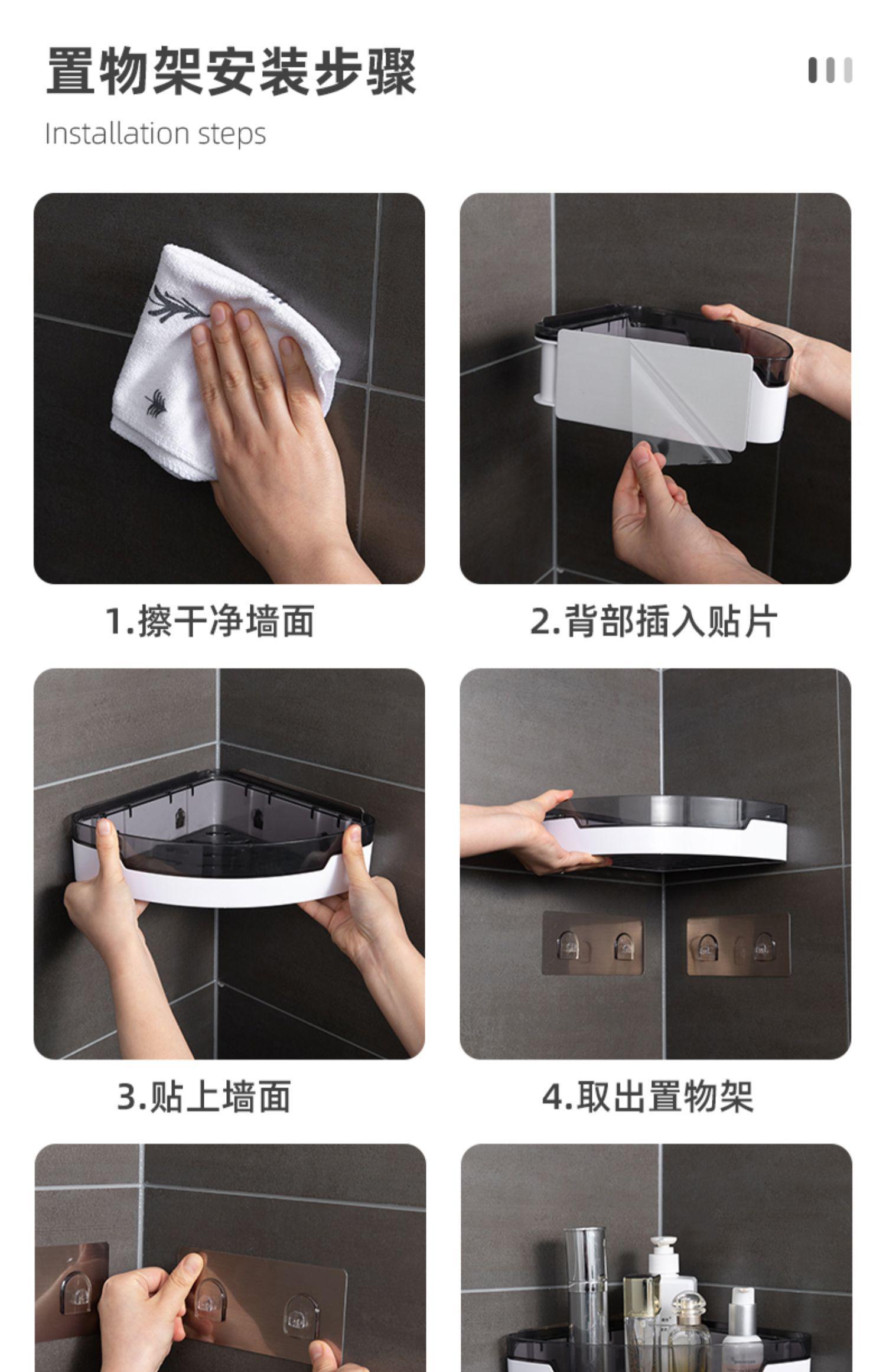 置物架安装步骤

Installation steps

1.擦干净墙面

2.背部插入贴片

3.贴上墙面

4.取出置物架