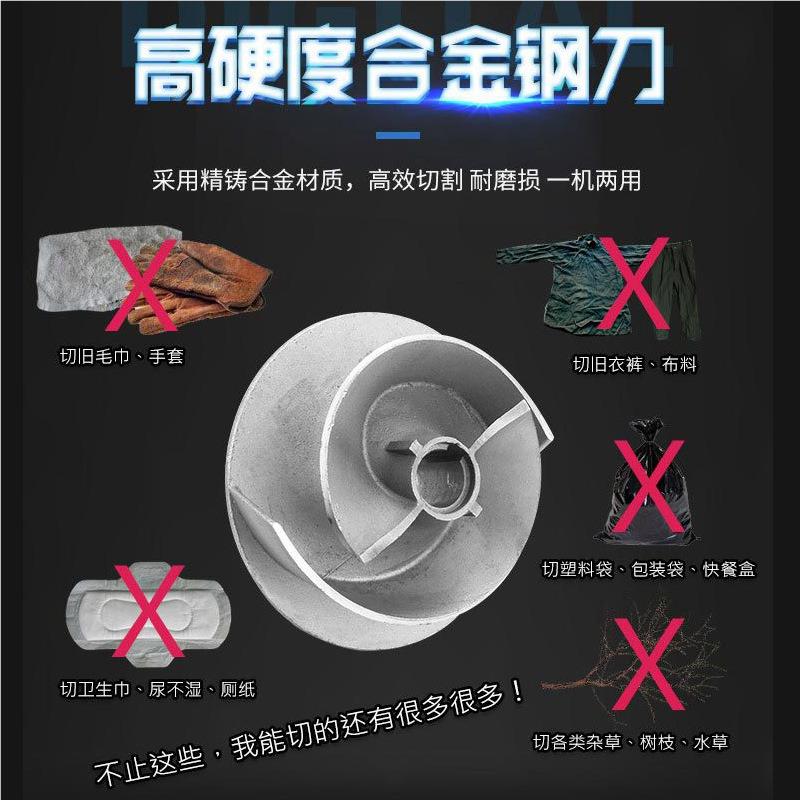 高硬度合金钢刀

采用精铸合金材质，高效切割 耐磨损 一机两用

切旧毛巾、手套

切旧衣裤、布料

切塑料袋、包装袋、快餐盒

切卫生巾、尿不湿、厕纸

切各类杂草、树枝、水草

不止这些，我能切的还有很多很多！