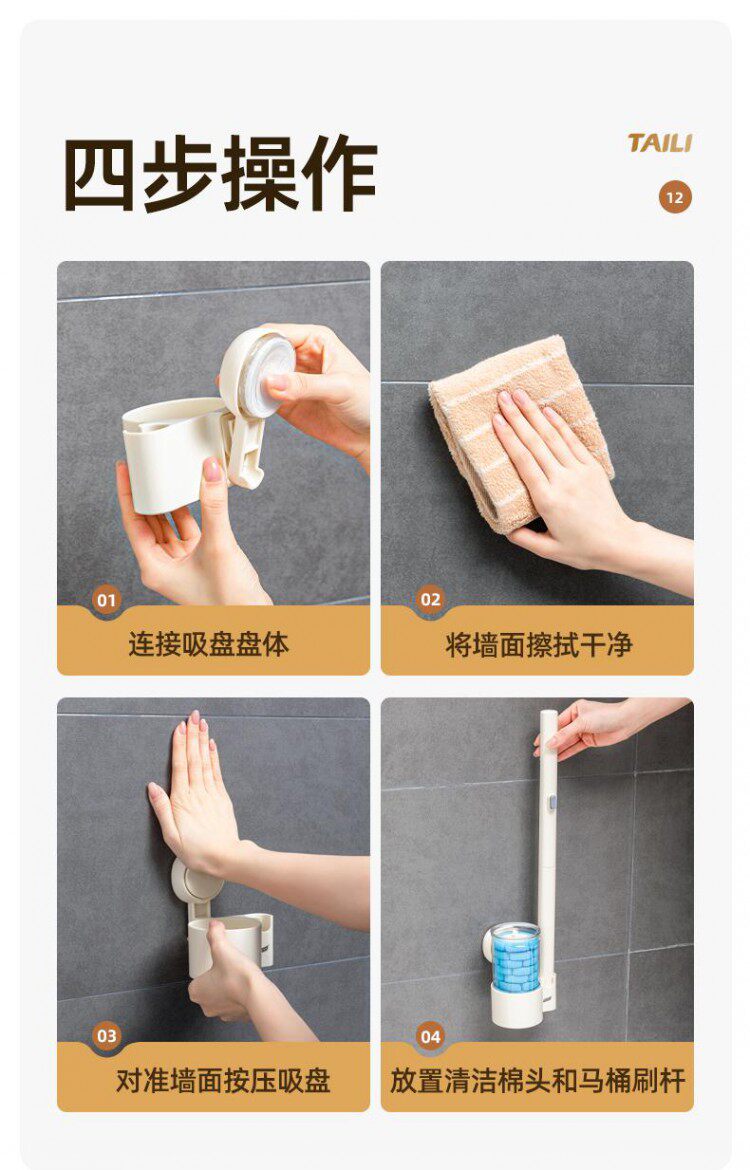 四步操作

TAILI

12

01
连接吸盘盘体

02
将墙面擦拭干净

03
对准墙面按压吸盘

04
放置清洁棉头和马桶刷杆