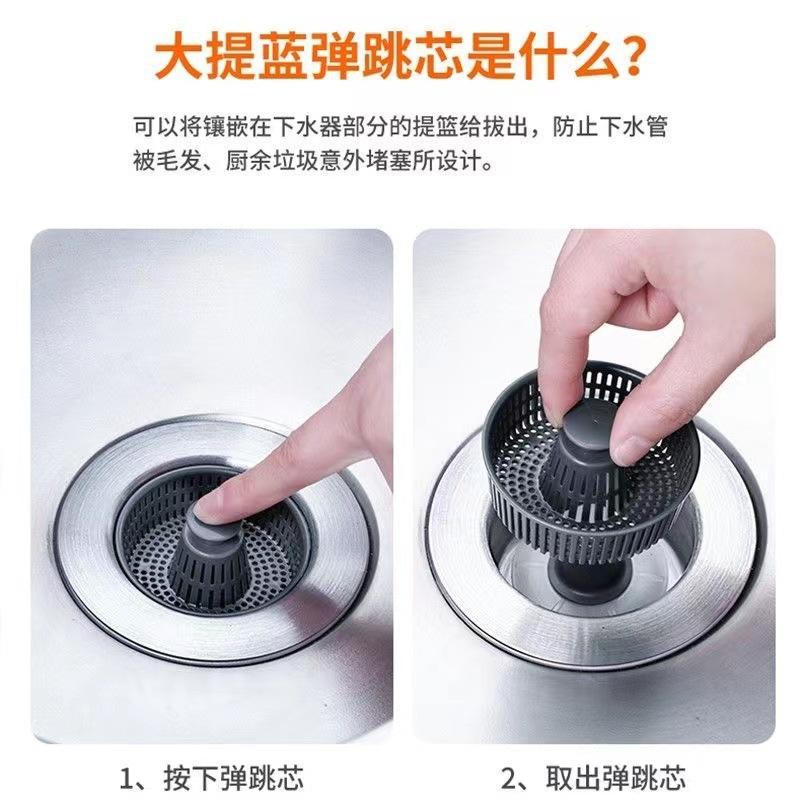 大提蓝弹跳芯是什么？

可以将镶嵌在下水器部分的提篮给拔出，防止下水管被毛发、厨余垃圾意外堵塞所设计。

1、按下弹跳芯

2、取出弹跳芯