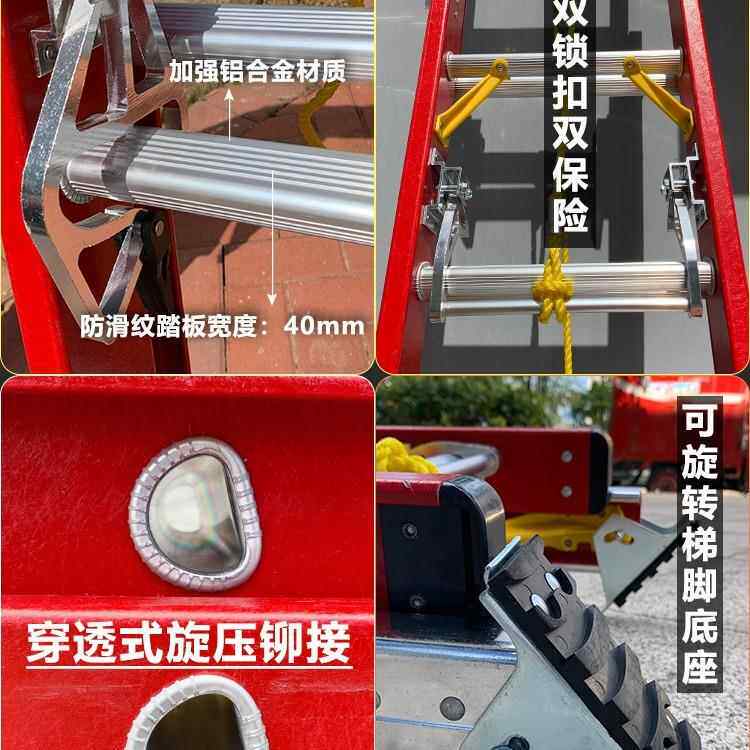 加强铝合金材质

防滑纹踏板宽度：40mm

双锁扣双保险

穿透式旋压铆接

可旋转梯脚底座