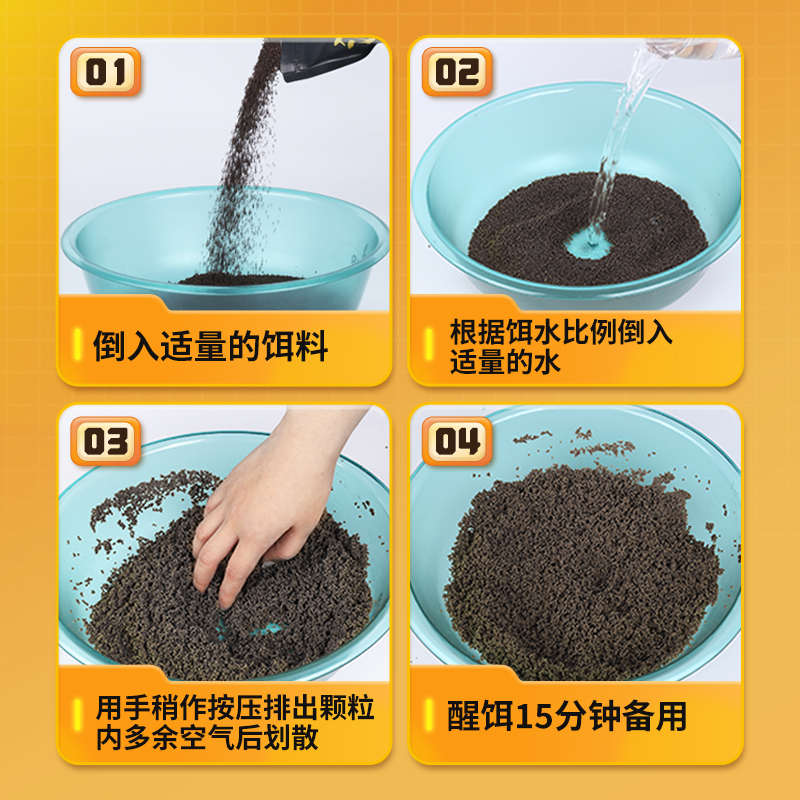 01

倒入适量的饵料

02

根据饵水比例倒入适量的水

03

用手稍作按压排出颗粒内多余空气后划散

04

醒饵15分钟备用