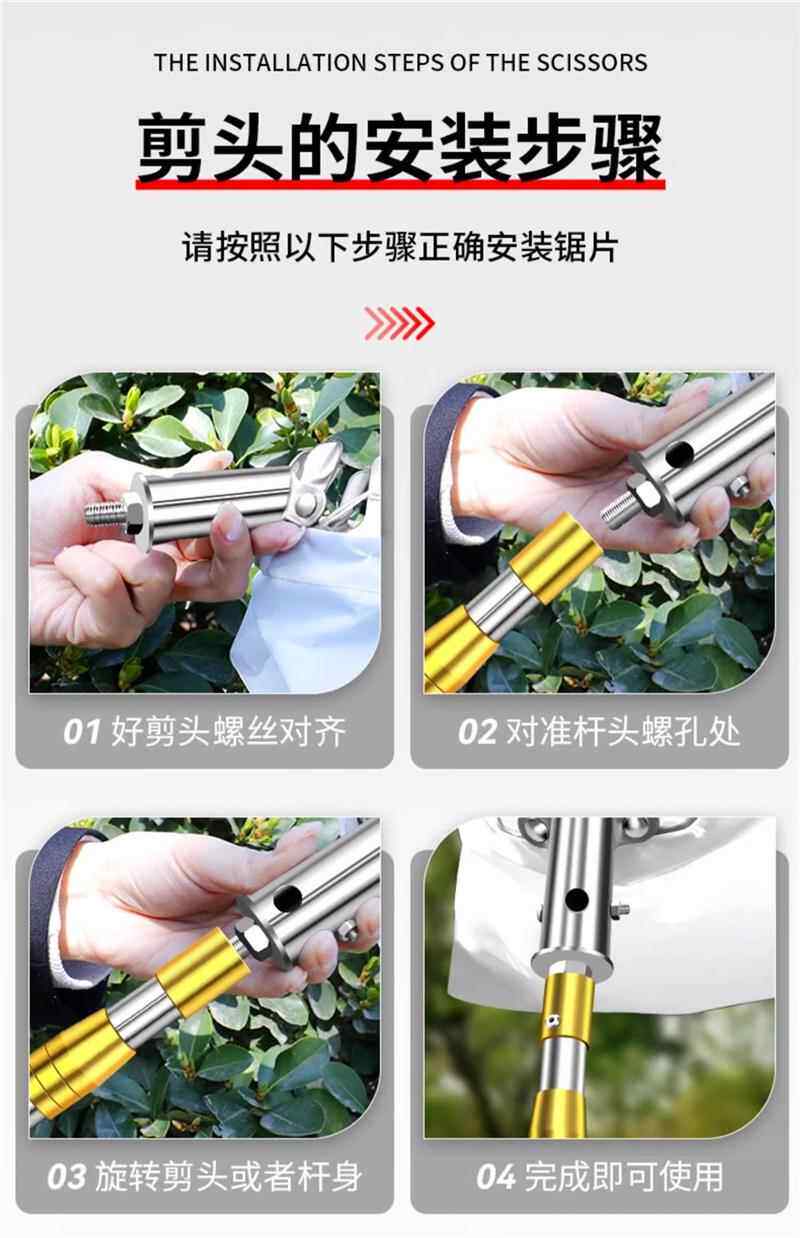 THE INSTALLATION STEPS OF THE SCISSORS

剪头的安装步骤

请按照以下步骤正确安装锯片

01 好剪头螺丝对齐

02 对准杆头螺孔处

03 旋转剪头或者杆身

04 完成即可使用