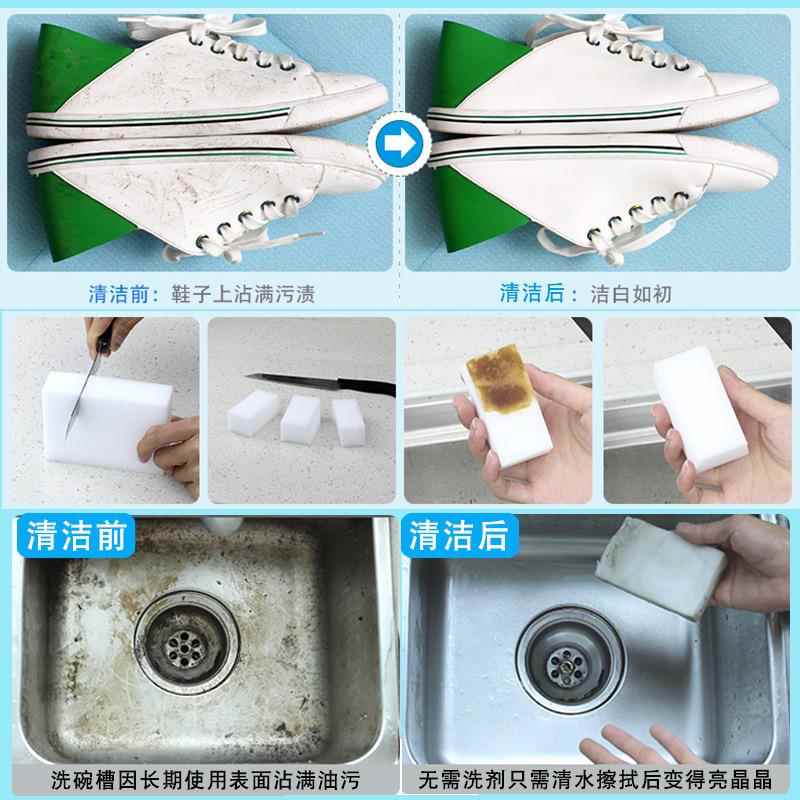 清洁前：鞋子上沾满污渍

清洁后：洁白如初

清洁前

清洁后

洗碗槽因长期使用表面沾满油污

无需洗剂只需清水擦拭后变得亮晶晶