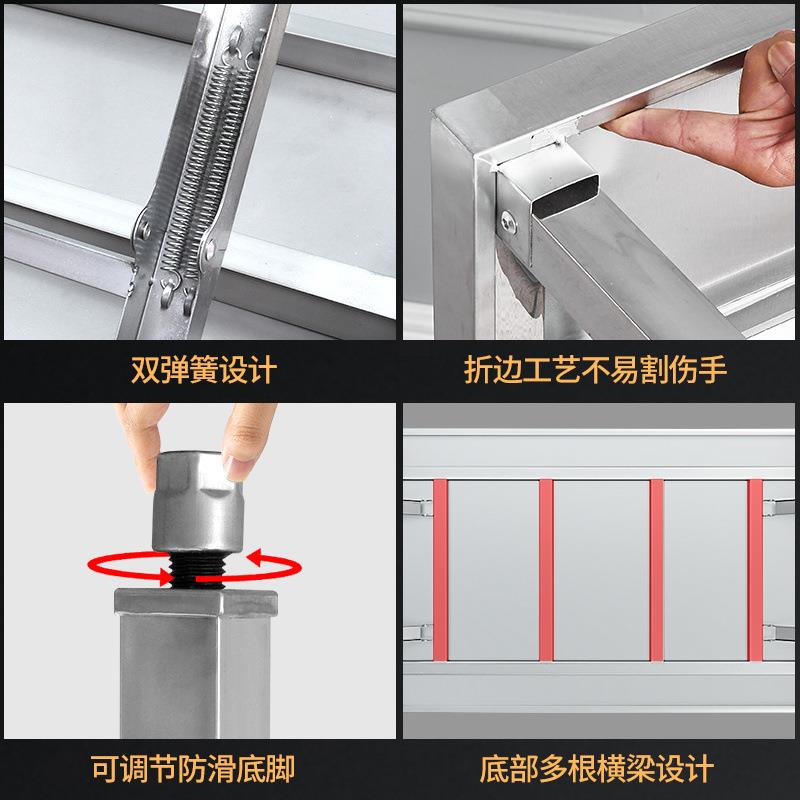 双弹簧设计

折边工艺不易割伤手

可调节防滑底脚

底部多根横梁设计