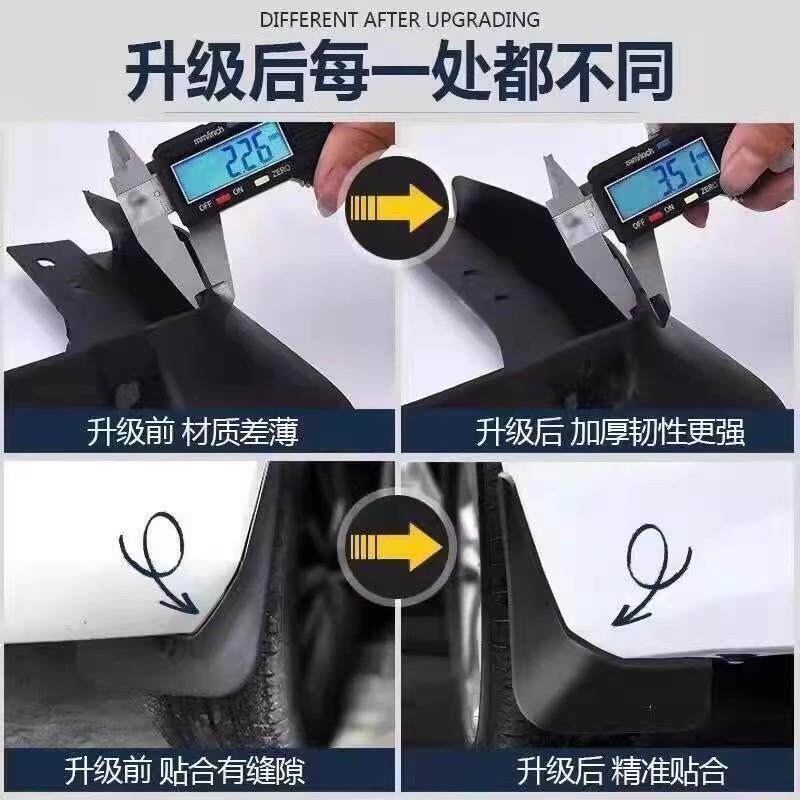 DIFFERENT AFTER UPGRADING
升级后每一处都不同

mm/inch
2.26
OFF ON ZERO

mm/inch
3.51
OFF ON ZERO

升级前 材质差薄
升级后 加厚韧性更强

升级前 贴合有缝隙
升级后 精准贴合