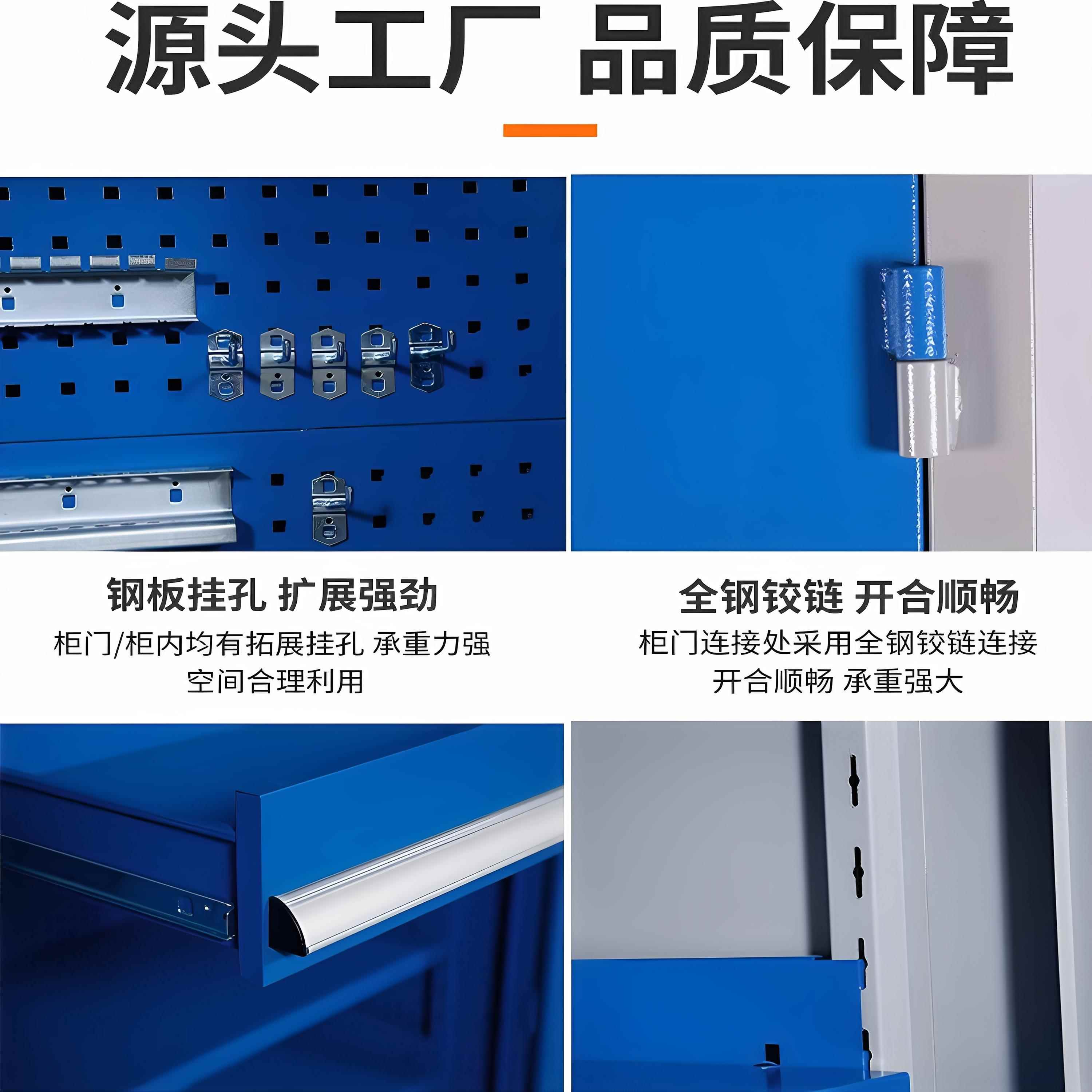 源头工厂 品质保障

钢板挂孔 扩展强劲

柜门/柜内均有拓展挂孔 承重力强
空间合理利用

全钢铰链 开合顺畅

柜门连接处采用全钢铰链连接
开合顺畅 承重强大