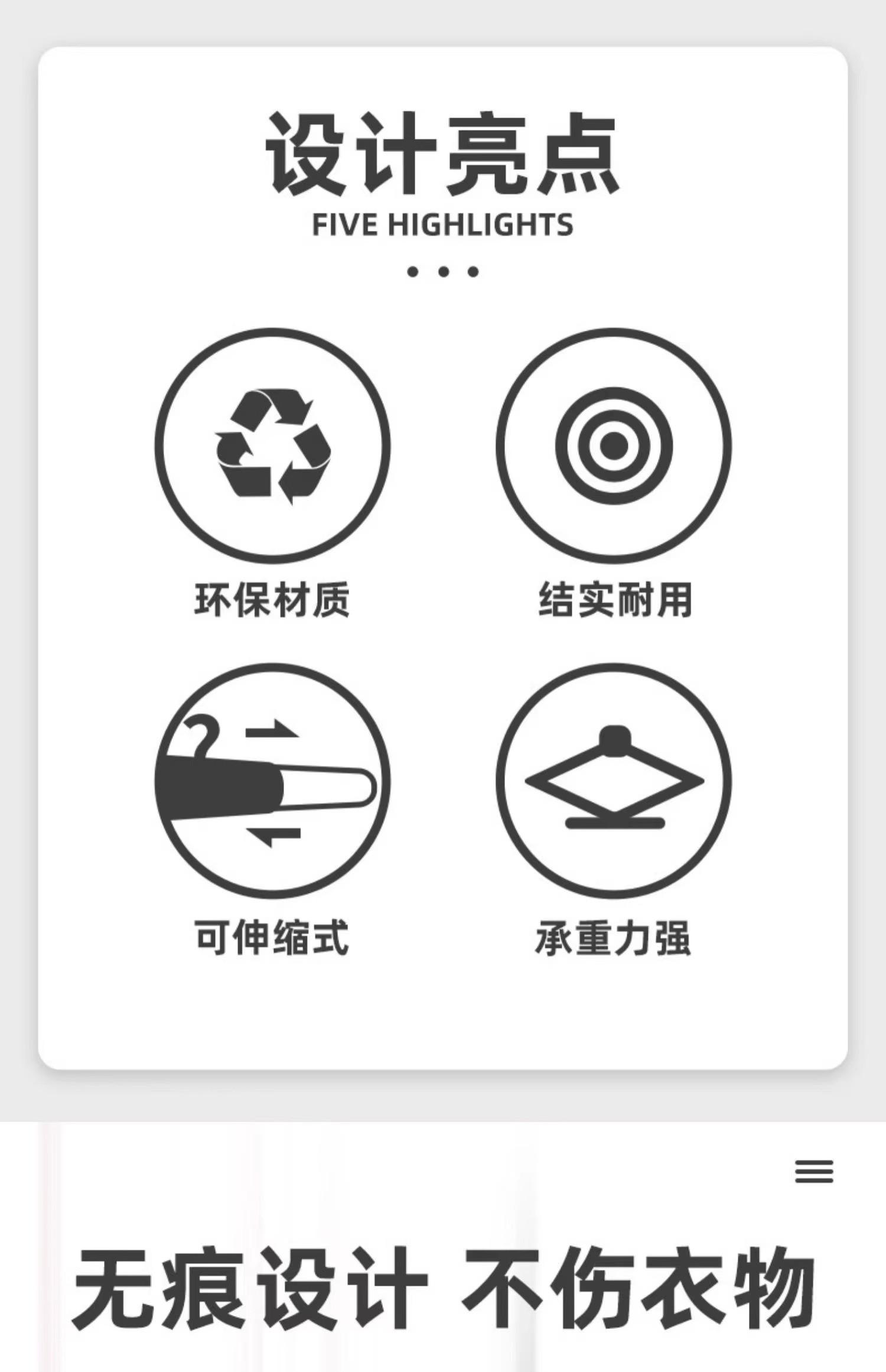 设计亮点
FIVE HIGHLIGHTS

环保材质

结实耐用

可伸缩式

承重力强

无痕设计 不伤衣物