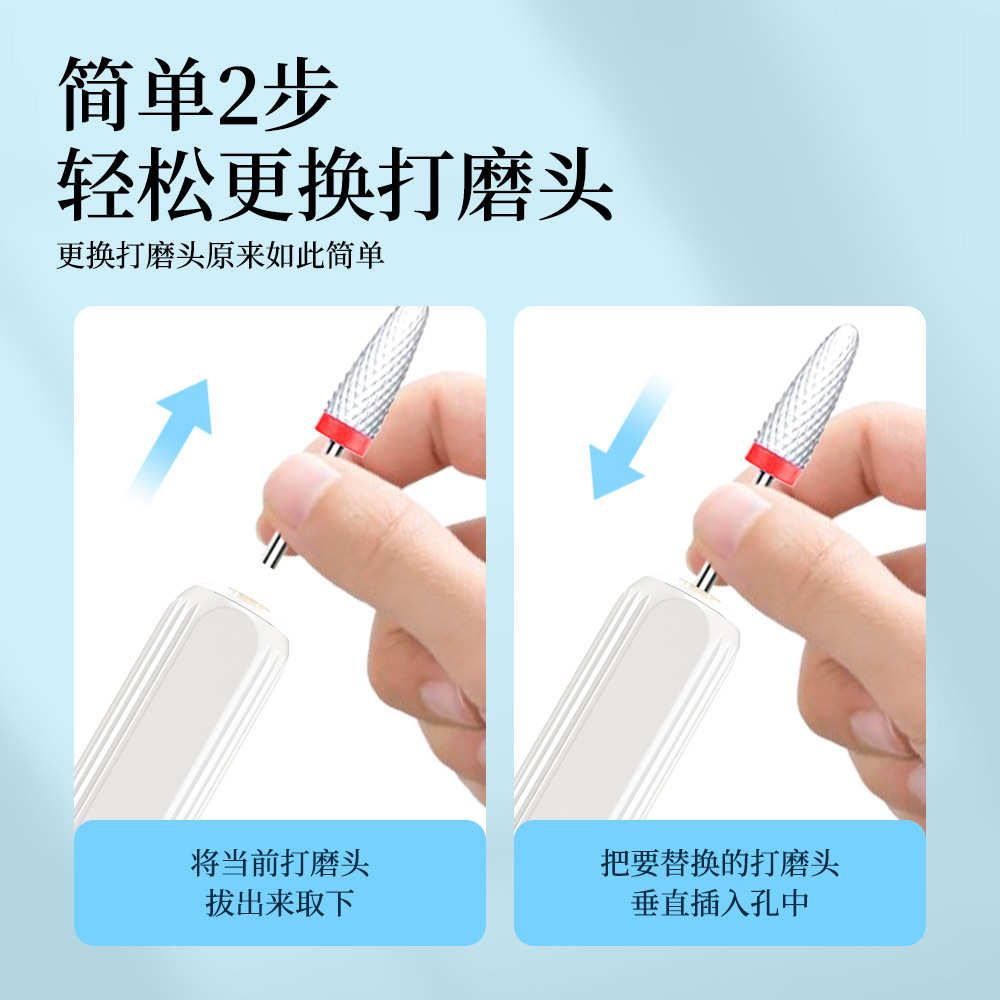 简单2步
轻松更换打磨头

更换打磨头原来如此简单

将当前打磨头
拔出来取下

把要替换的打磨头
垂直插入孔中