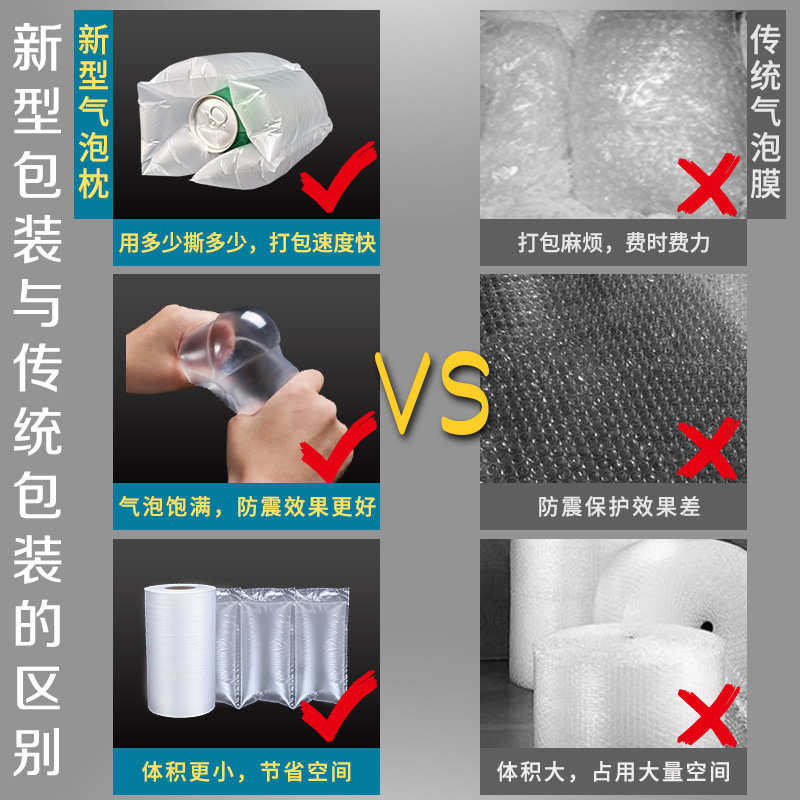 新型包装与传统包装的区别

新型气泡枕

用多少撕多少，打包速度快

气泡饱满，防震效果更好

体积更小，节省空间

VS

传统气泡膜

打包麻烦，费时费力

防震保护效果差

体积大，占用大量空间