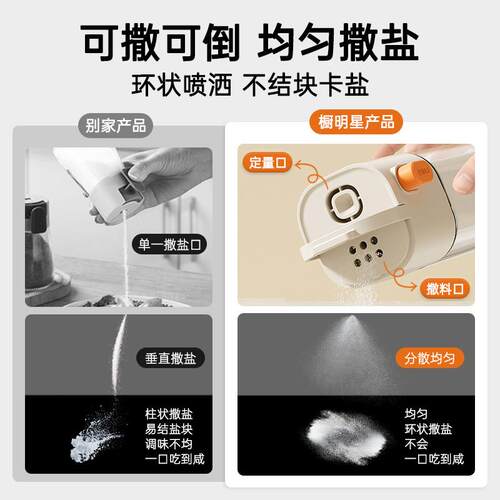 可撒可倒 均匀撒盐
环状喷洒 不结块卡盐

别家产品

单一撒盐口

垂直撒盐

柱状撒盐
易结盐块
调味不均
一口吃到咸

橱明星产品

定量口

撒料口

分散均匀

均匀
环状撒盐
不会
一口吃到咸