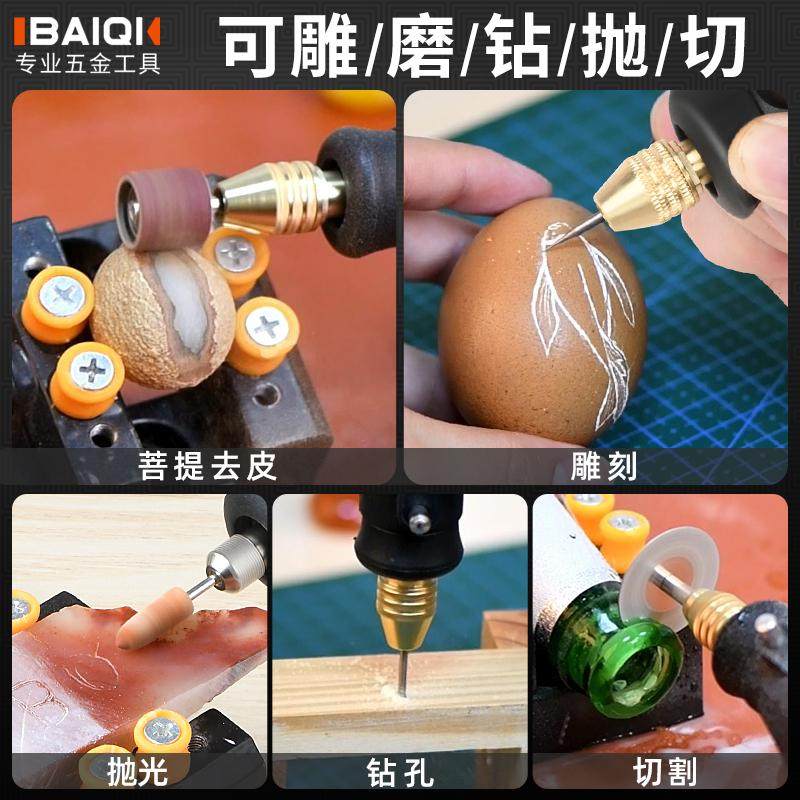 BAIQI
专业五金工具

可雕/磨/钻/抛/切

菩提去皮

雕刻

抛光

钻孔

切割