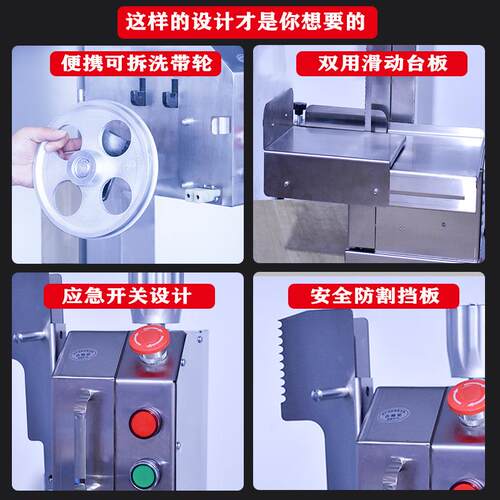 这样的设计才是你想要的

便携可拆洗带轮

双用滑动台板

应急开关设计

安全防割挡板