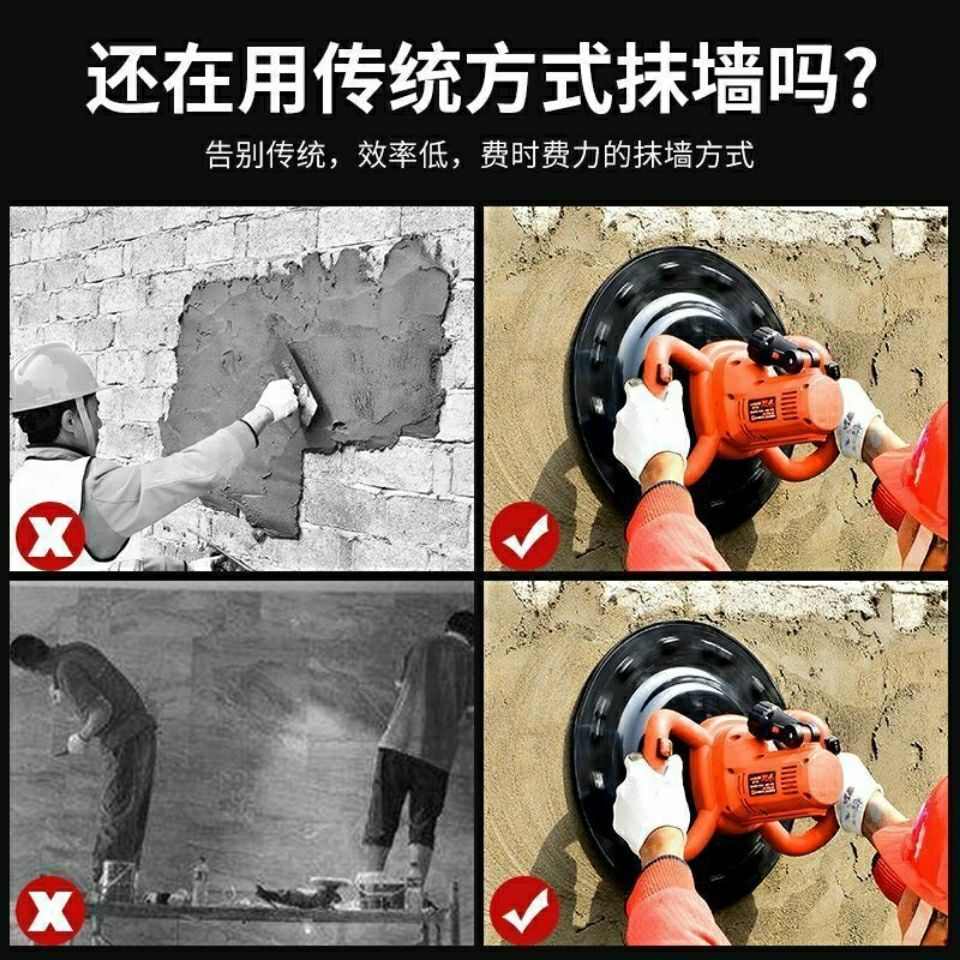 还在用传统方式抹墙吗？

告别传统，效率低，费时费力的抹墙方式