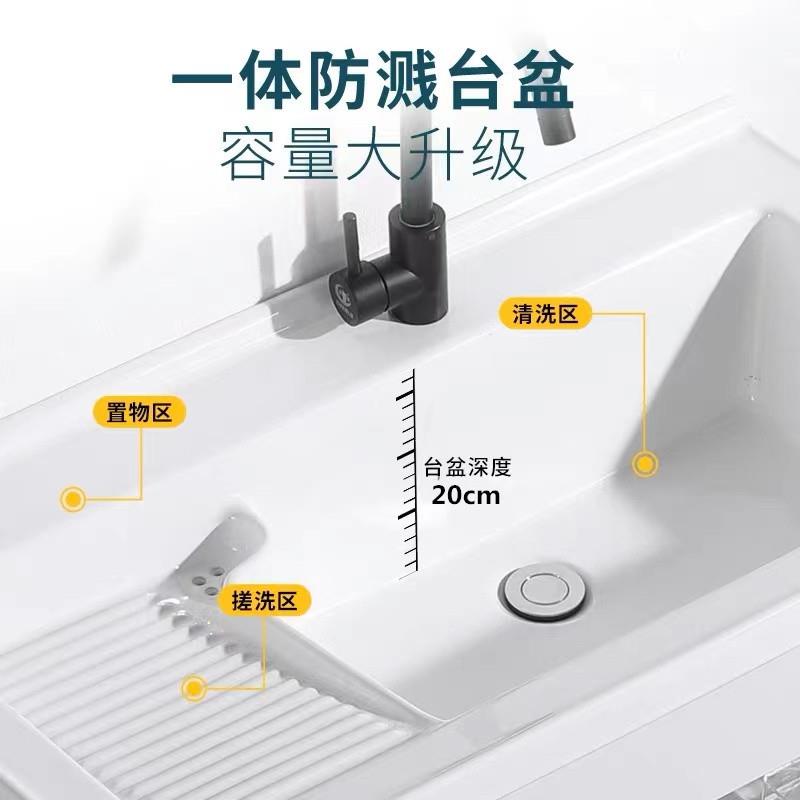 一体防溅台盆
容量大升级

清洗区

置物区

台盆深度
20cm

搓洗区