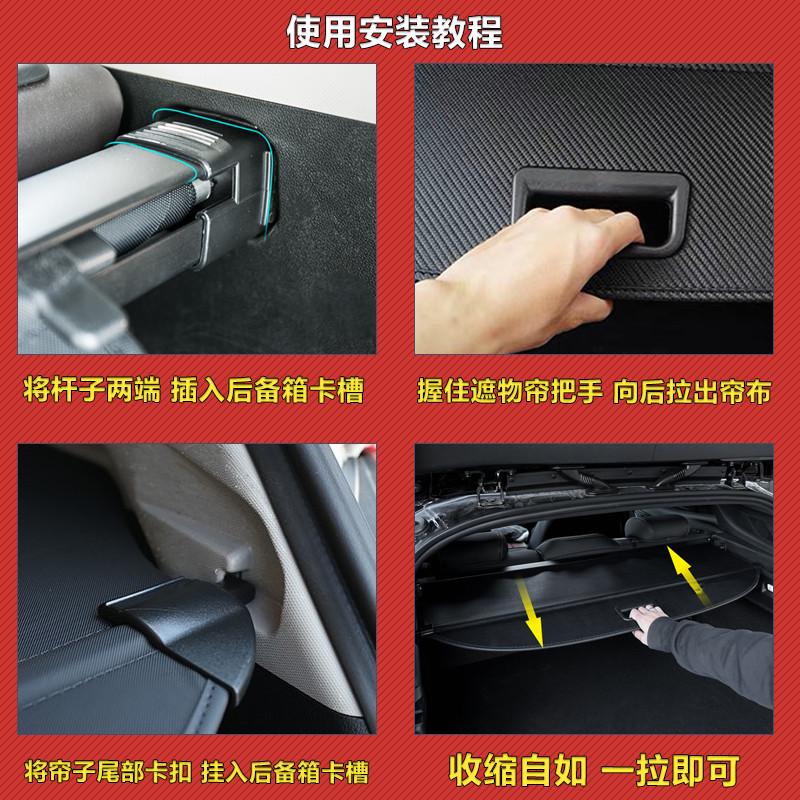 使用安装教程

将杆子两端 插入后备箱卡槽

握住遮物帘把手 向后拉出帘布

将帘子尾部卡扣 挂入后备箱卡槽

收缩自如 一拉即可