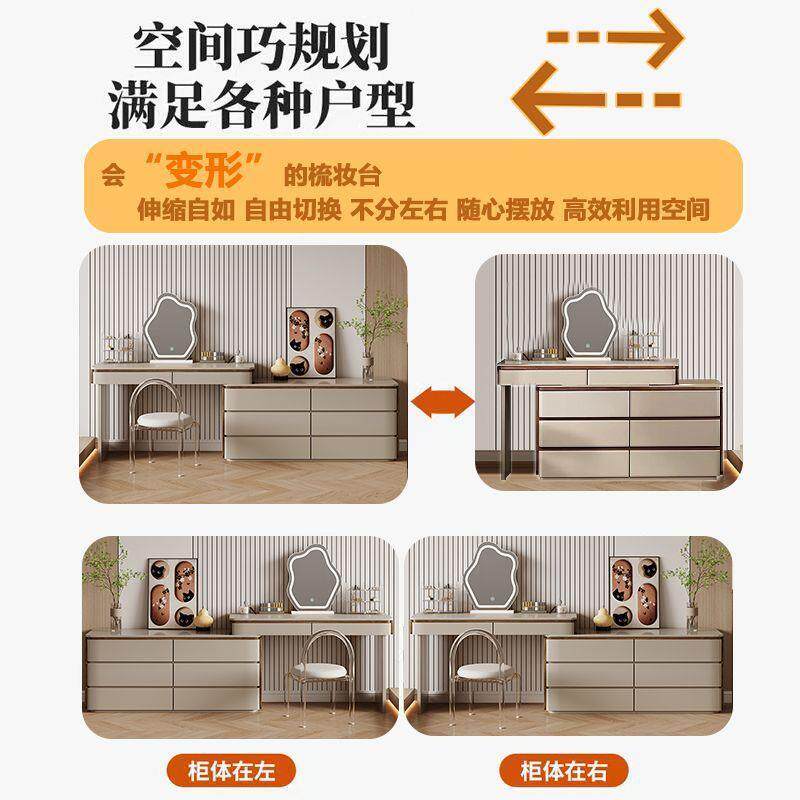 空间巧规划
满足各种户型

会“变形”的梳妆台
伸缩自如 自由切换 不分左右 随心摆放 高效利用空间

柜体在左

柜体在右