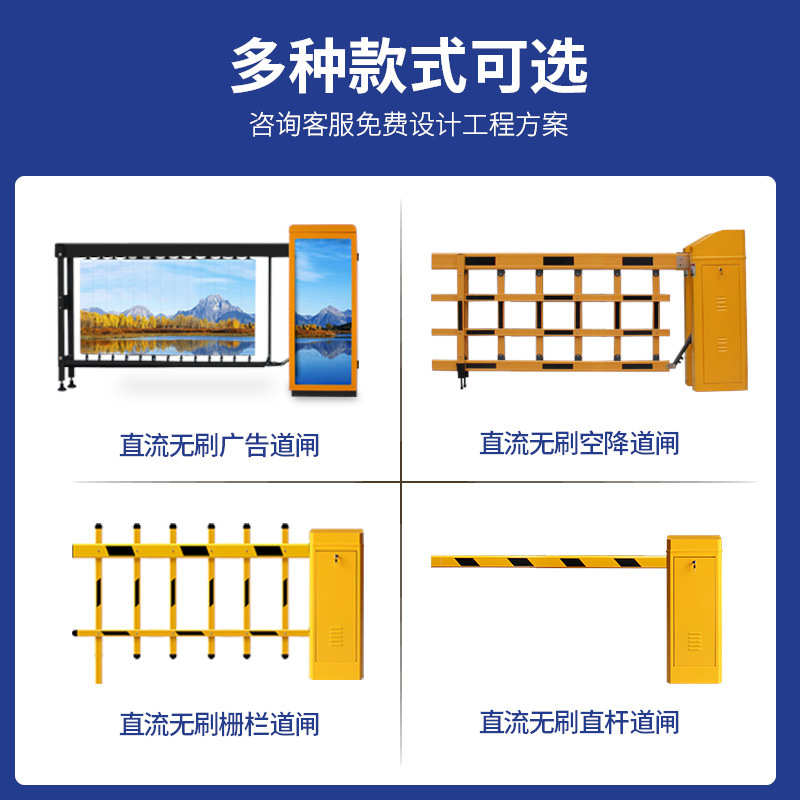 多种款式可选

咨询客服免费设计工程方案

直流无刷广告道闸

直流无刷空降道闸

直流无刷栅栏道闸

直流无刷直杆道闸