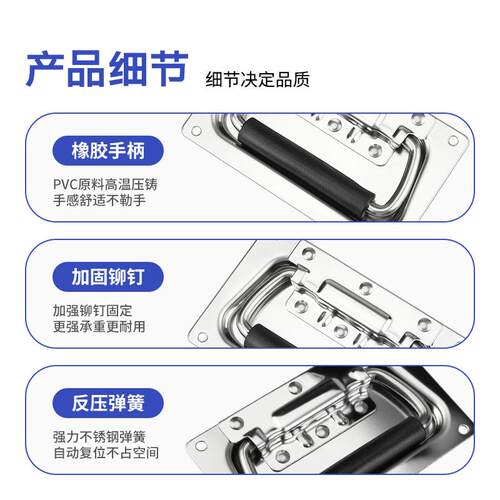 产品细节 细节决定品质

橡胶手柄

PVC原料高温压铸
手感舒适不勒手

加固铆钉

加强铆钉固定
更强承重更耐用

反压弹簧

强力不锈钢弹簧
自动复位不占空间