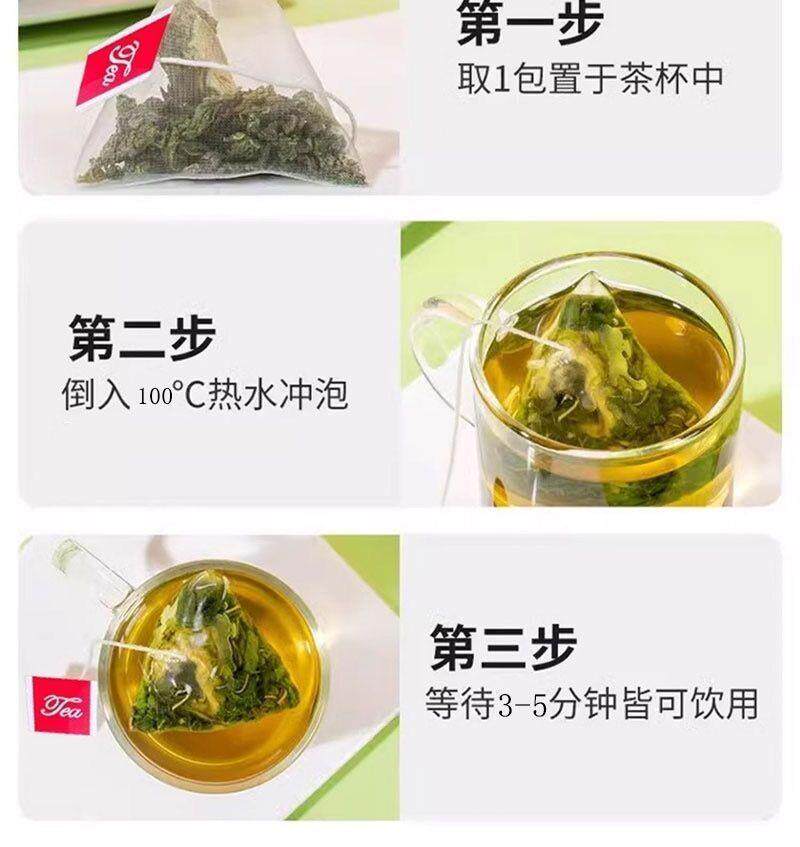 Tea

第一步
取1包置于茶杯中

第二步
倒入100°C热水冲泡

Tea

第三步
等待3-5分钟皆可饮用