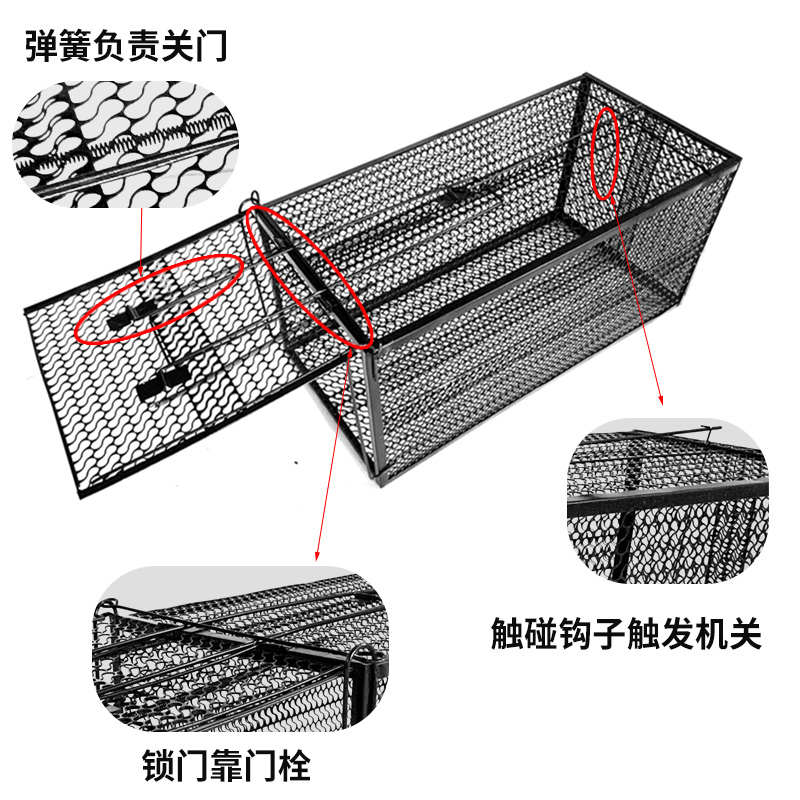 弹簧负责关门

触碰钩子触发机关

锁门靠门栓