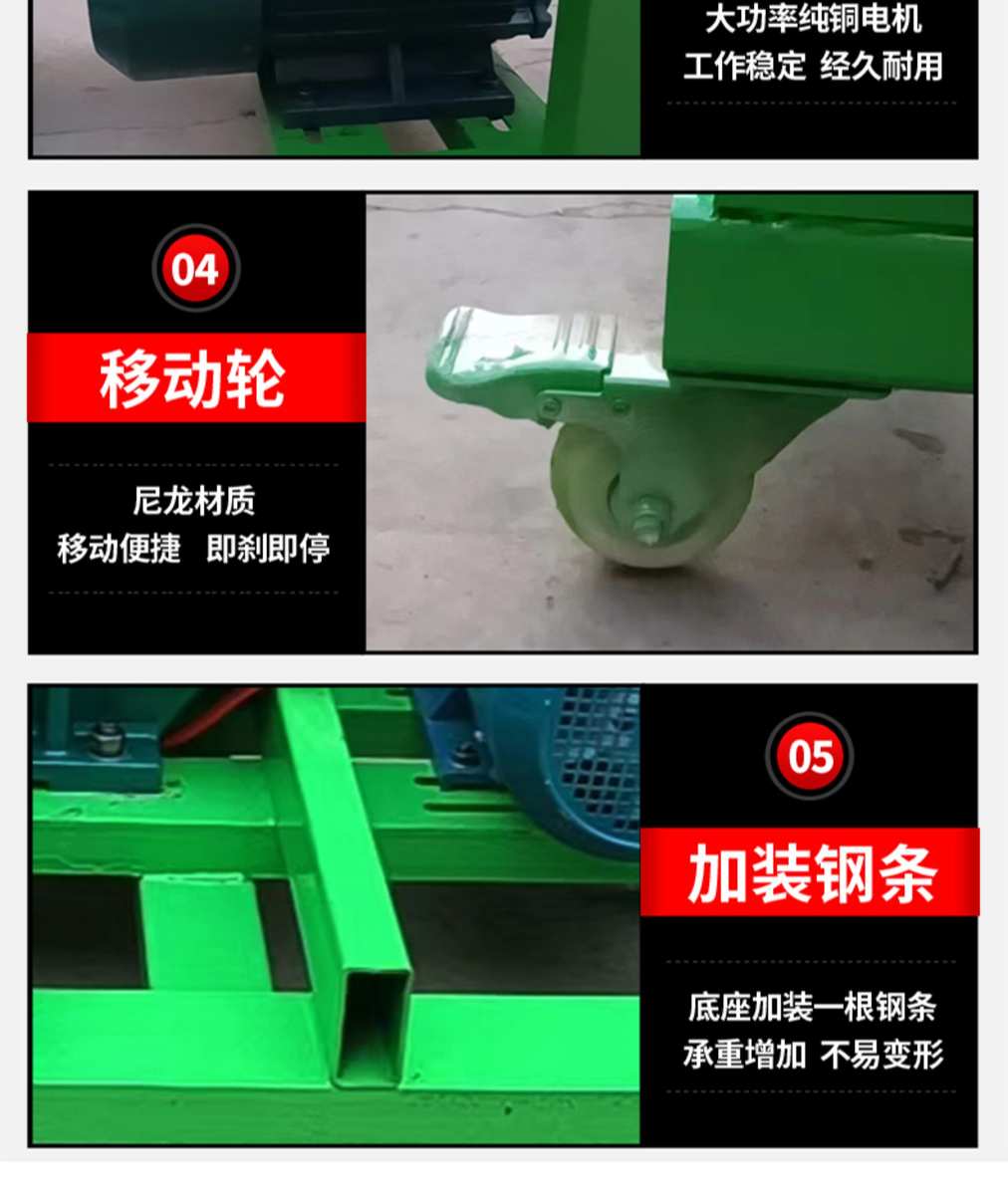 大功率纯铜电机
工作稳定 经久耐用

04
移动轮
尼龙材质
移动便捷 即刹即停

05
加装钢条
底座加装一根钢条
承重增加 不易变形