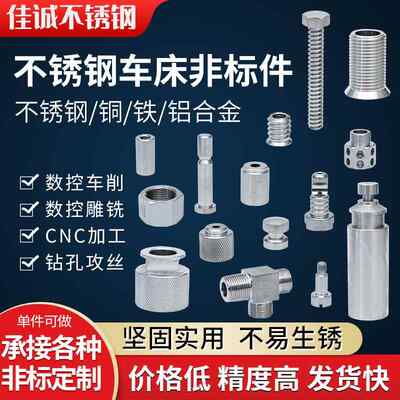 佳诚不锈钢

不锈钢车床非标件

不锈钢/铜/铁/铝合金

数控车削

数控雕铣

CNC加工

钻孔攻丝

单件可做

承接各种

非标定制

坚固实用 不易生锈

价格低 精度高 发货快