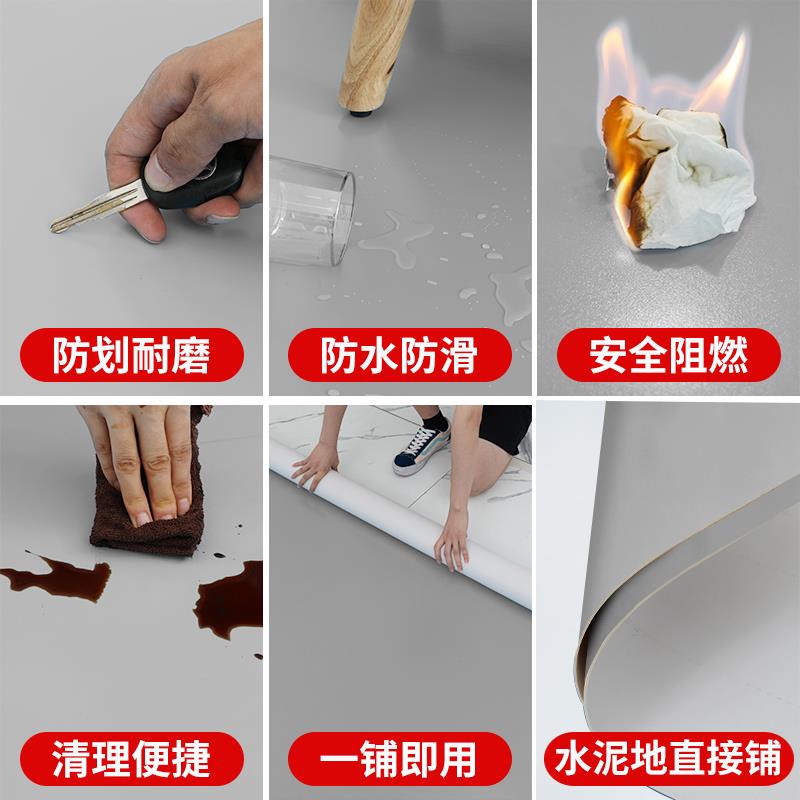 防划耐磨

防水防滑

安全阻燃

清理便捷

一铺即用

水泥地直接铺