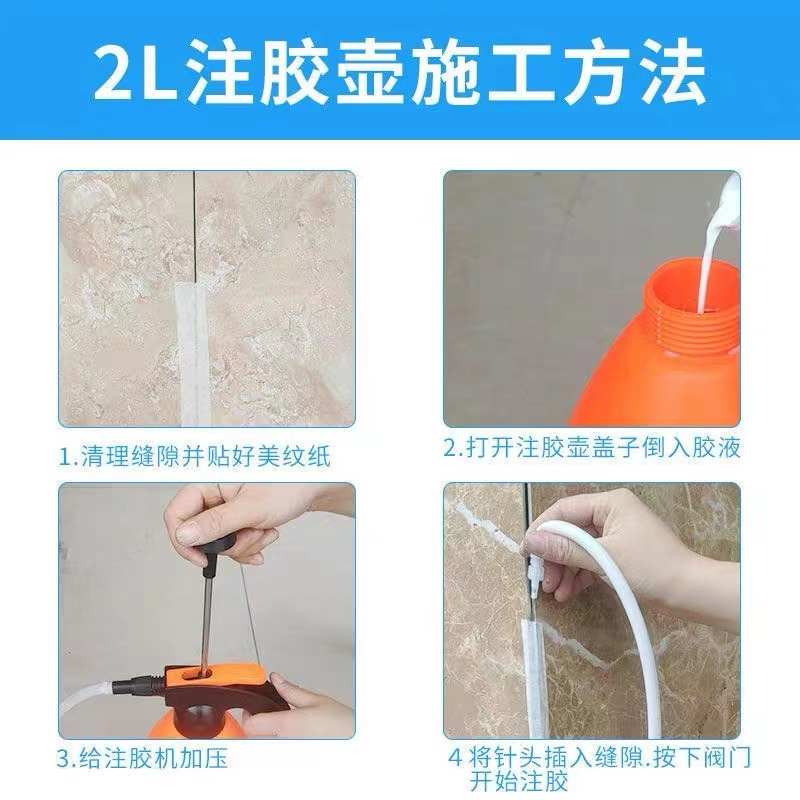 2L注胶壶施工方法

1.清理缝隙并贴好美纹纸

2.打开注胶壶盖子倒入胶液

3.给注胶机加压

4 将针头插入缝隙.按下阀门开始注胶