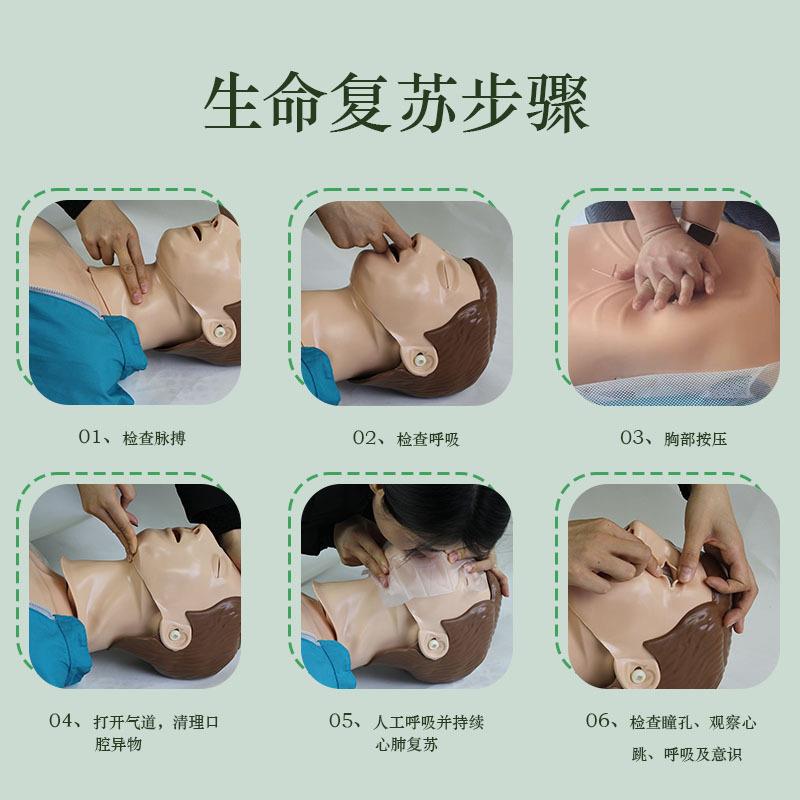 生命复苏步骤

01、检查脉搏

02、检查呼吸

03、胸部按压

04、打开气道，清理口腔异物

05、人工呼吸并持续心肺复苏

06、检查瞳孔、观察心跳、呼吸及意识