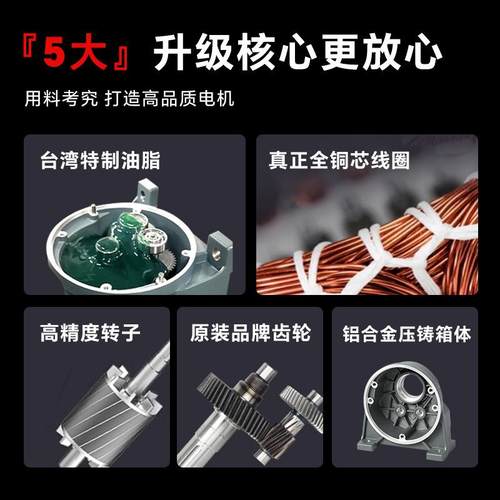 『5大』升级核心更放心

用料考究 打造高品质电机

台湾特制油脂

真正全铜芯线圈

高精度转子

原装品牌齿轮

铝合金压铸箱体