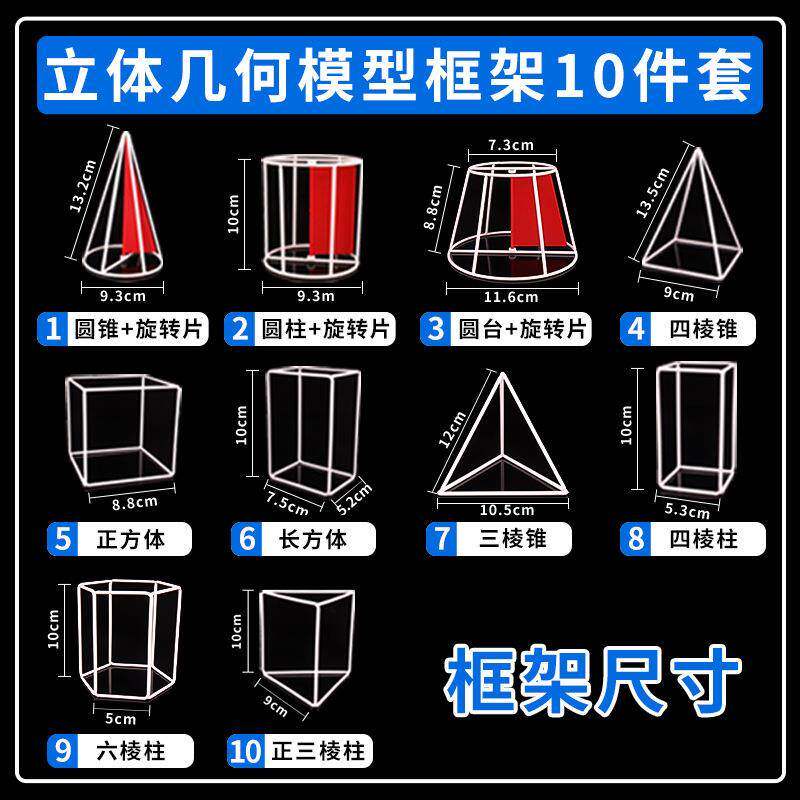 立体几何模型框架10件套

13.2cm
9.3cm
1 圆锥+旋转片

10cm
9.3m
2 圆柱+旋转片

7.3cm
8.8cm
11.6cm
3 圆台+旋转片

13.5cm
9cm
4 四棱锥

8.8cm
5 正方体

10cm
7.5cm
5.2cm
6 长方体

12cm
10.5cm
7 三棱锥

10cm
5.3cm
8 四棱柱

10cm
5cm
9 六棱柱

10cm
9cm
10 正三棱柱

框架尺寸