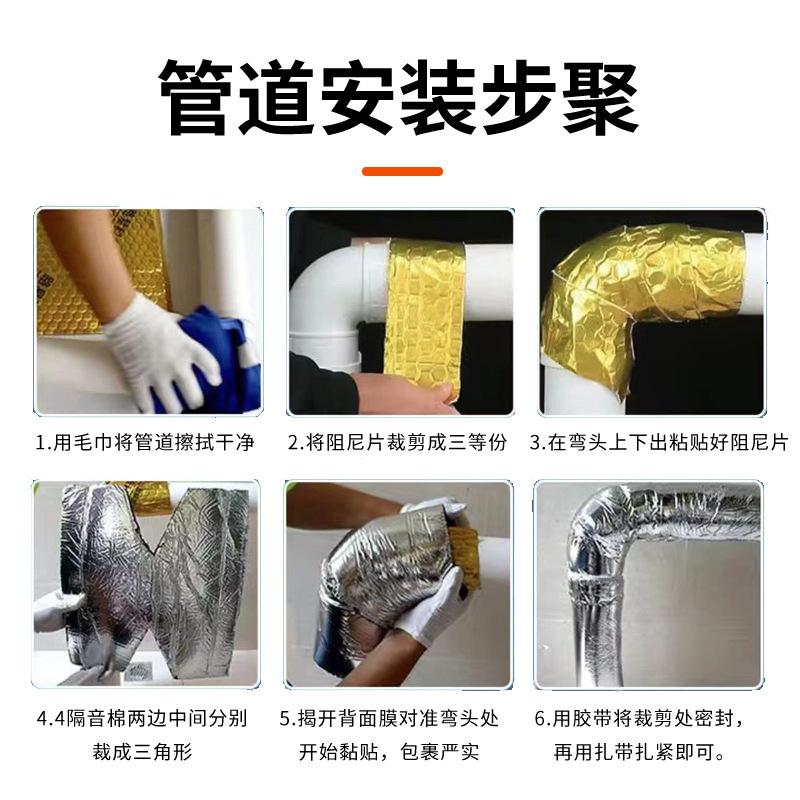 管道安装步聚

1.用毛巾将管道擦拭干净

2.将阻尼片裁剪成三等份

3.在弯头上下出粘贴好阻尼片

4.4隔音棉两边中间分别裁成三角形

5.揭开背面膜对准弯头处开始黏贴，包裹严实

6.用胶带将裁剪处密封，再用扎带扎紧即可。