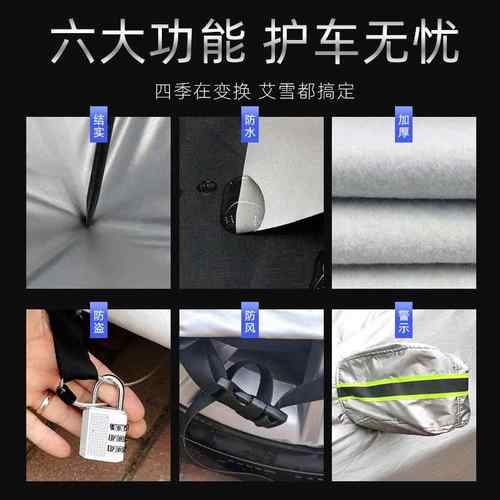 六大功能 护车无忧

四季在变换 艾雪都搞定

结实

防水

加厚

防盗

防风

警示