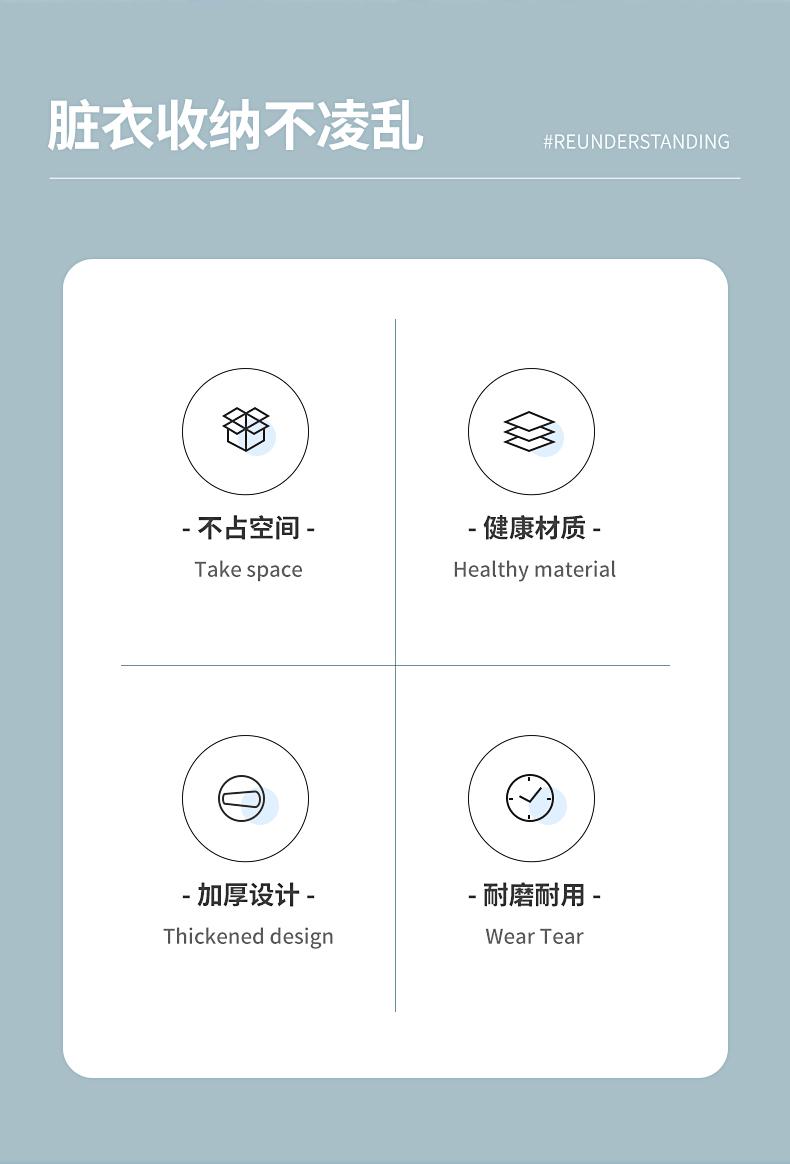 脏衣收纳不凌乱

#REUNDERSTANDING

- 不占空间 -
Take space

- 健康材质 -
Healthy material

- 加厚设计 -
Thickened design

- 耐磨耐用 -
Wear Tear