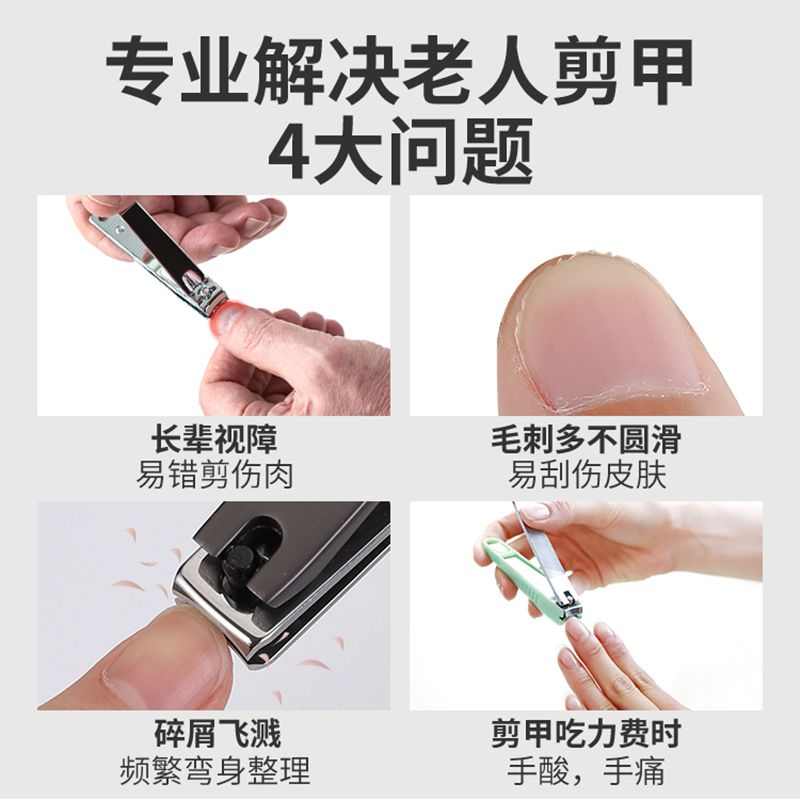 专业解决老人剪甲
4大问题

长辈视障
易错剪伤肉

毛刺多不圆滑
易刮伤皮肤

碎屑飞溅
频繁弯身整理

剪甲吃力费时
手酸，手痛