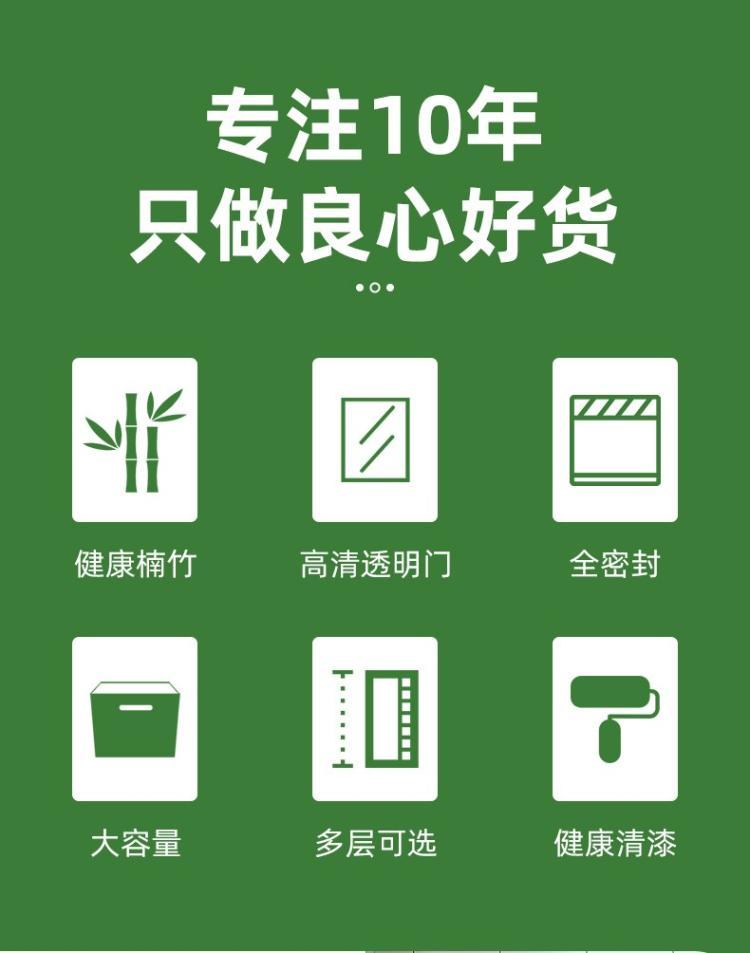 专注10年
只做良心好货

健康楠竹

高清透明门

全密封

大容量

多层可选

健康清漆