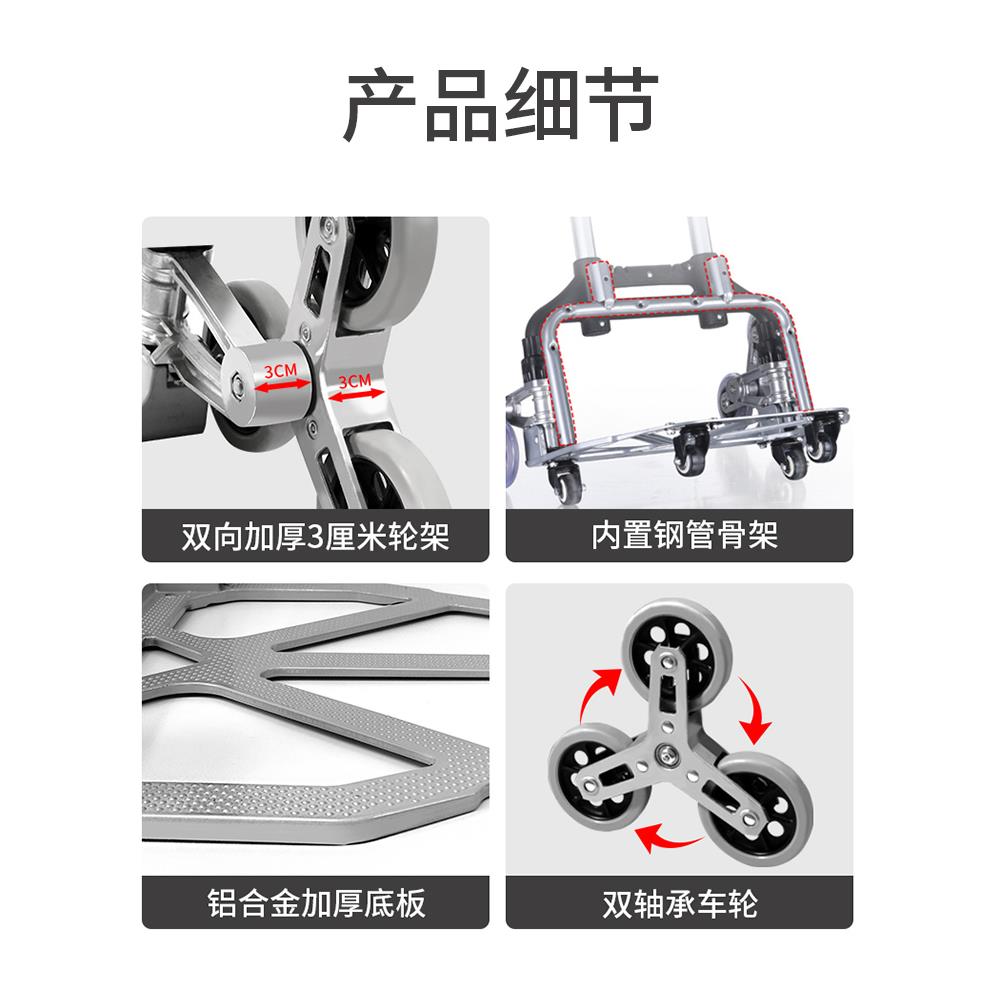 产品细节

3CM
3CM
双向加厚3厘米轮架

内置钢管骨架

铝合金加厚底板

双轴承车轮