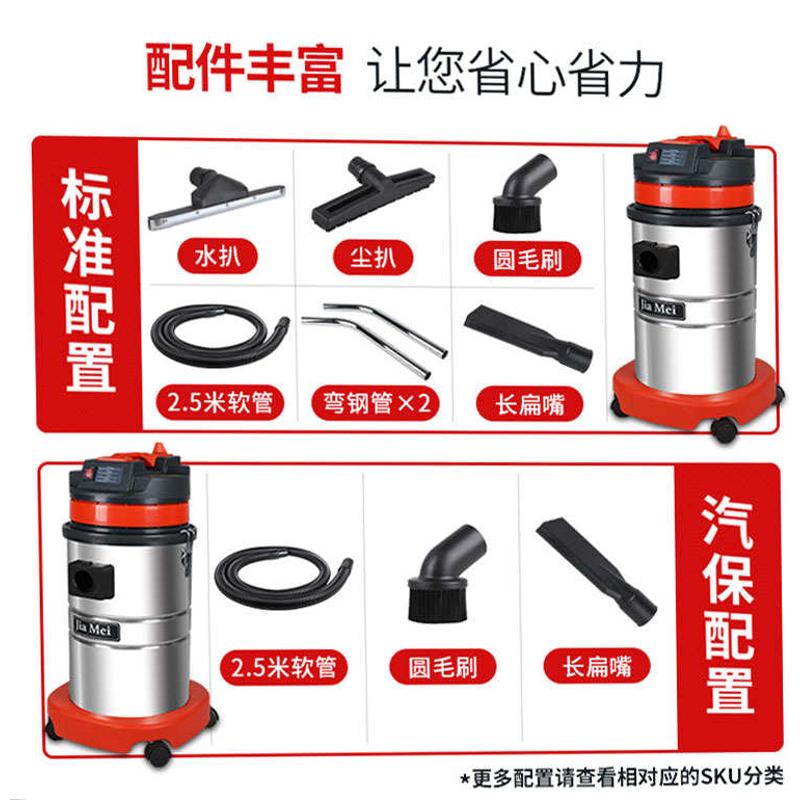 配件丰富 让您省心省力

标准配置

水扒

尘扒

圆毛刷

2.5米软管

弯钢管×2

长扁嘴

Jia Mei

Jia Mei

2.5米软管

圆毛刷

长扁嘴

汽保配置

*更多配置请查看相对应的SKU分类