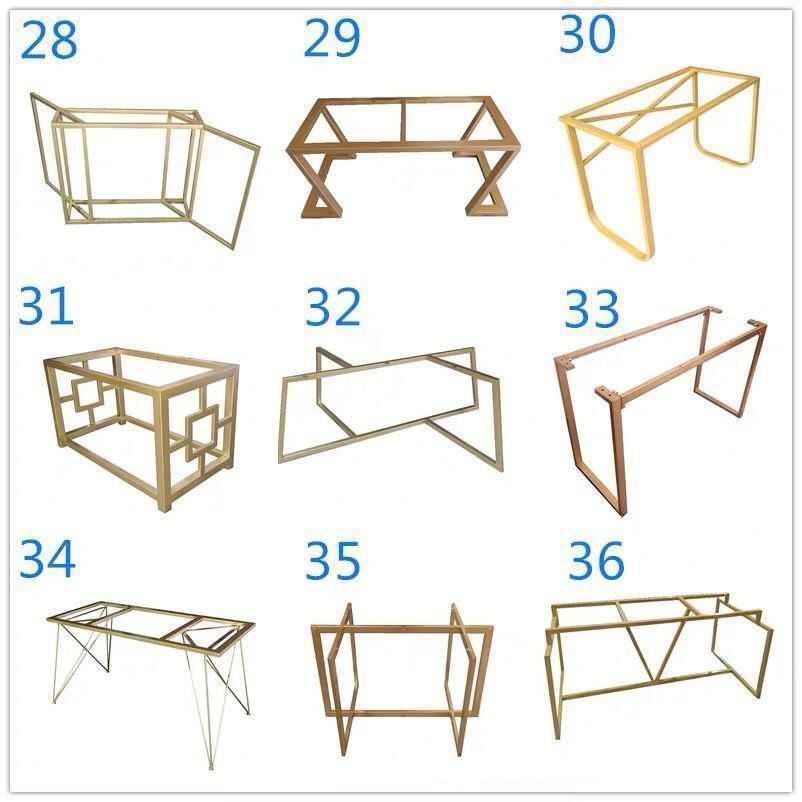 28
29
30
31
32
33
34
35
36