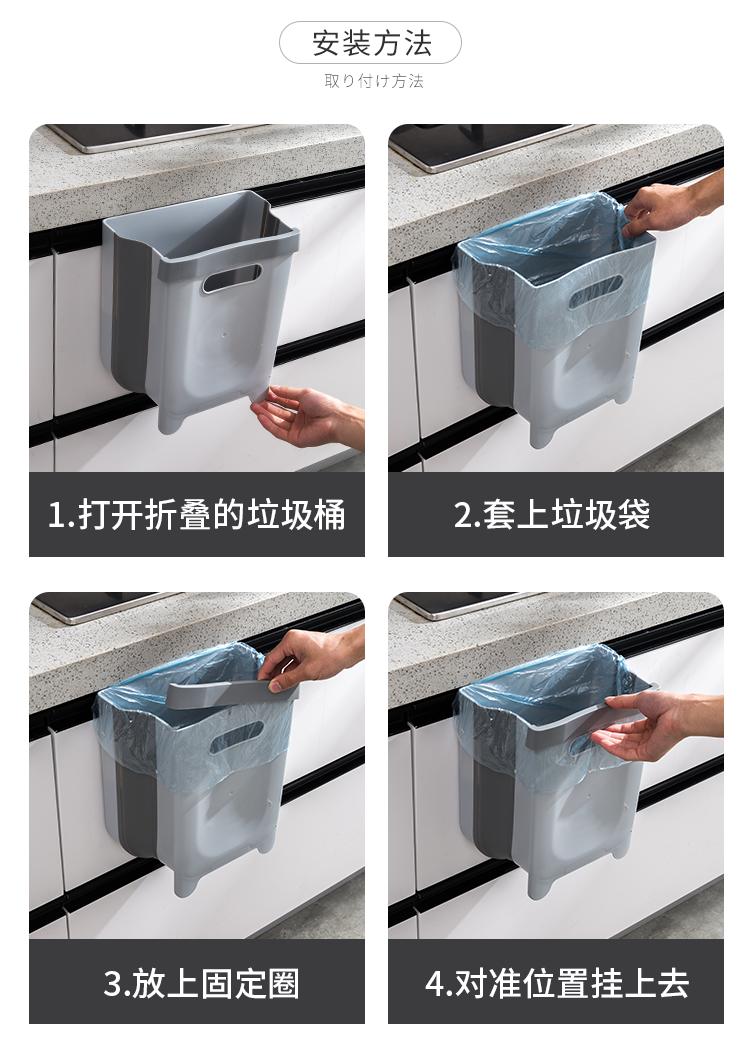 安装方法
取り付け方法

1.打开折叠的垃圾桶

2.套上垃圾袋

3.放上固定圈

4.对准位置挂上去