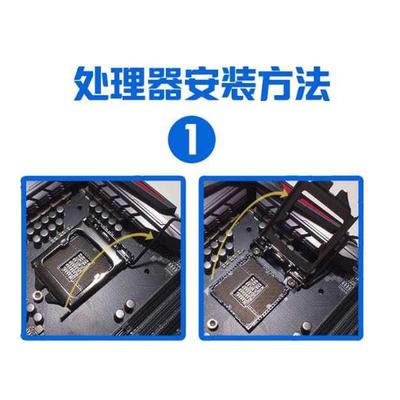 处理器安装方法

1