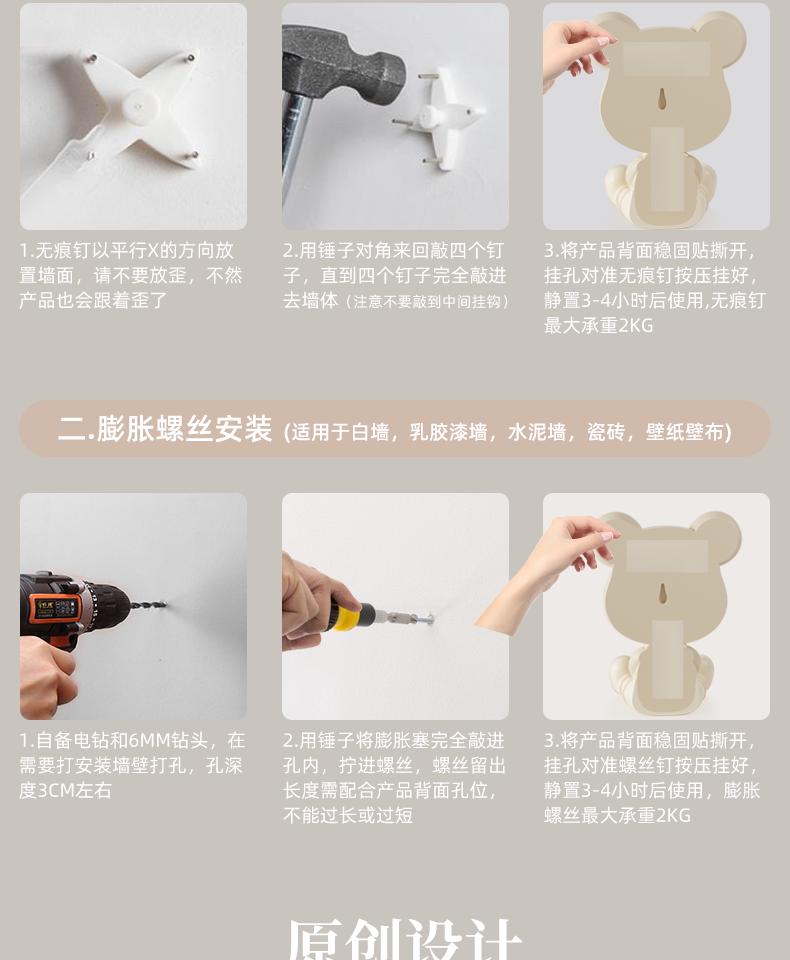 1.无痕钉以平行X的方向放置墙面，请不要放歪，不然产品也会跟着歪了

2.用锤子对角来回敲四个钉子，直到四个钉子完全敲进去墙体（注意不要敲到中间挂钩）

3.将产品背面稳固贴撕开，挂孔对准无痕钉按压挂好，静置3-4小时后使用,无痕钉最大承重2KG

二.膨胀螺丝安装 (适用于白墙，乳胶漆墙，水泥墙，瓷砖，壁纸壁布)

1.自备电钻和6MM钻头，在需要打安装墙壁打孔，孔深度3CM左右

2.用锤子将膨胀塞完全敲进孔内，拧进螺丝，螺丝留出长度需配合产品背面孔位，不能过长或过短

3.将产品背面稳固贴撕开，挂孔对准螺丝钉按压挂好，静置3-4小时后使用，膨胀螺丝最大承重2KG

原创设计