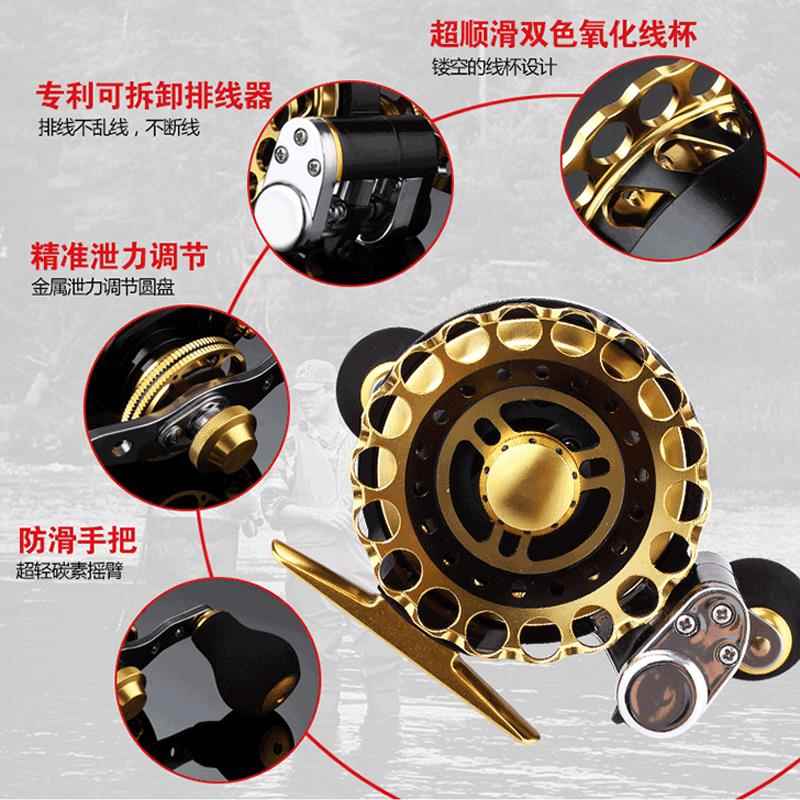 超顺滑双色氧化线杯
镂空的线杯设计

专利可拆卸排线器
排线不乱线，不断线

精准泄力调节
金属泄力调节圆盘

防滑手把
超轻碳素摇臂