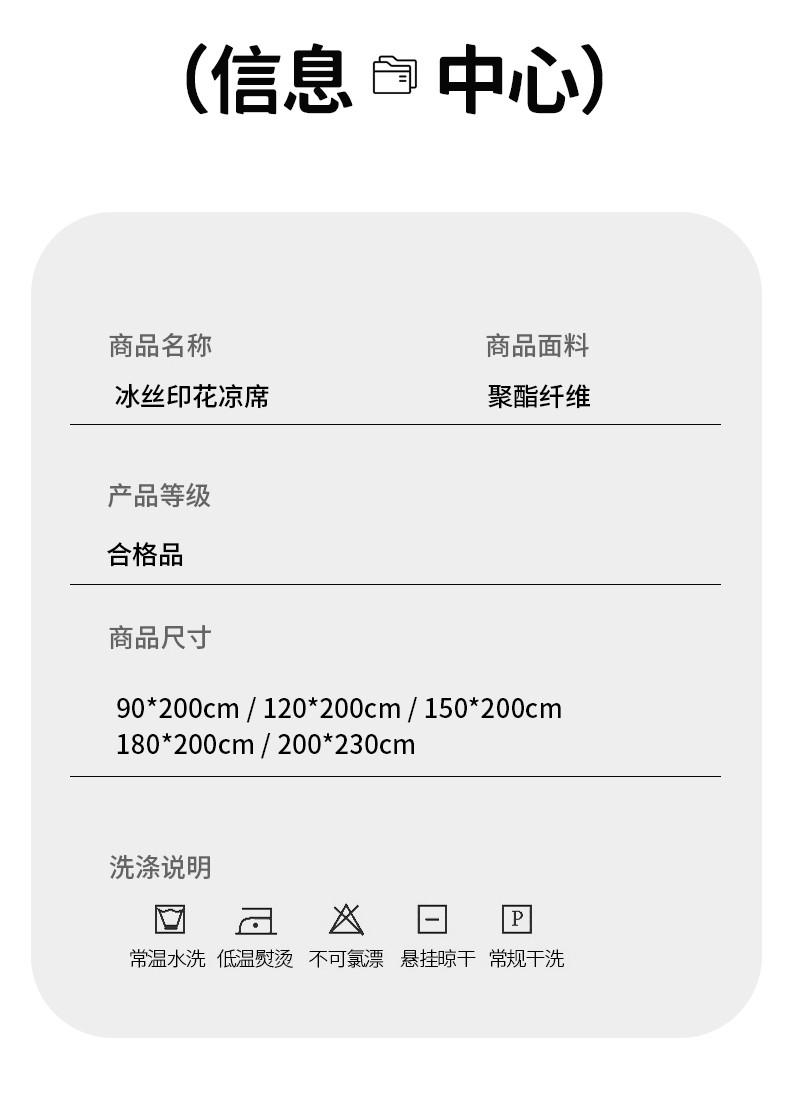 (信息 中心)

商品名称
冰丝印花凉席

商品面料
聚酯纤维

产品等级
合格品

商品尺寸
90*200cm / 120*200cm / 150*200cm
180*200cm / 200*230cm

洗涤说明
常温水洗 低温熨烫 不可氯漂 悬挂晾干 常规干洗