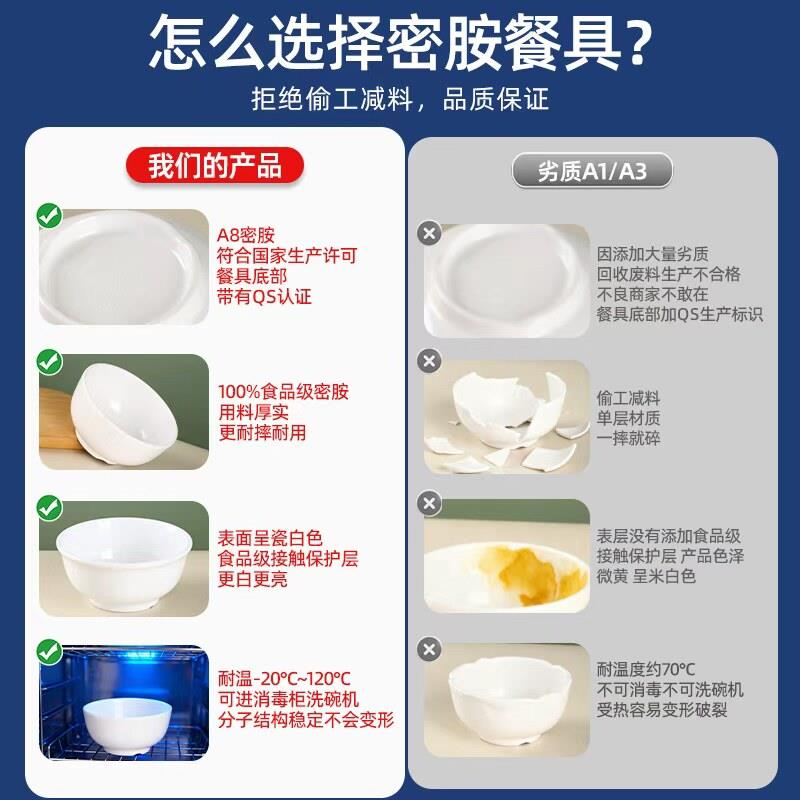 怎么选择密胺餐具?
拒绝偷工减料，品质保证

我们的产品

A8密胺
符合国家生产许可
餐具底部
带有QS认证

100%食品级密胺
用料厚实
更耐摔耐用

表面呈瓷白色
食品级接触保护层
更白更亮

耐温-20°C~120°C
可进消毒柜洗碗机
分子结构稳定不会变形

劣质A1/A3

因添加大量劣质
回收废料生产不合格
不良商家不敢在
餐具底部加QS生产标识

偷工减料
单层材质
一摔就碎

表层没有添加食品级
接触保护层 产品色泽
微黄 呈米白色

耐温度约70°C
不可消毒不可洗碗机
受热容易变形破裂