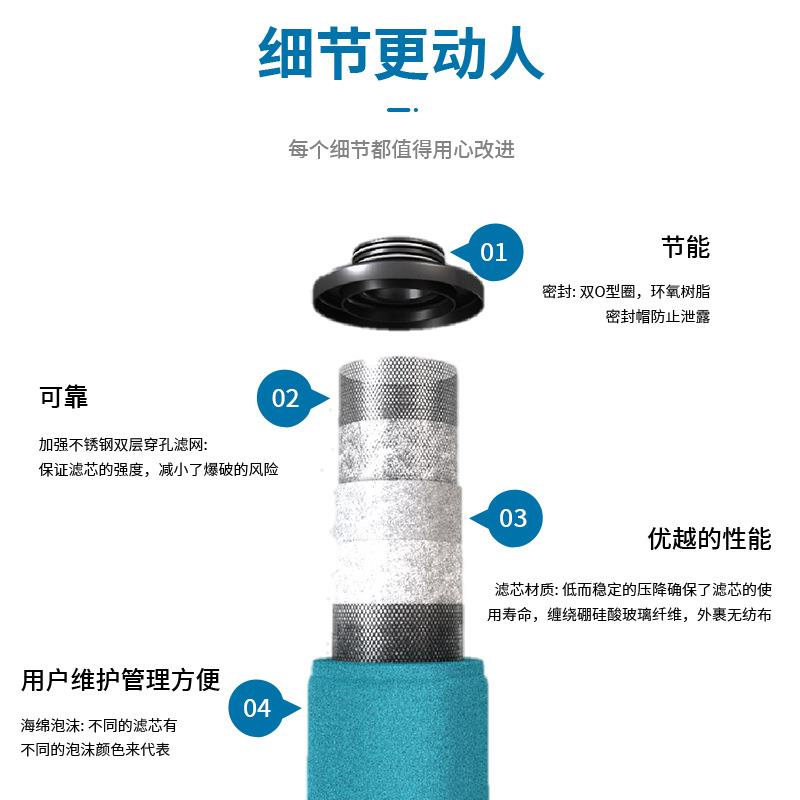 细节更动人

每个细节都值得用心改进

01

节能

密封: 双O型圈，环氧树脂密封帽防止泄露

02

可靠

加强不锈钢双层穿孔滤网: 保证滤芯的强度，减小了爆破的风险

03

优越的性能

滤芯材质: 低而稳定的压降确保了滤芯的使用寿命，缠绕硼硅酸玻璃纤维，外裹无纺布

04

用户维护管理方便

海绵泡沫: 不同的滤芯有不同的泡沫颜色来代表