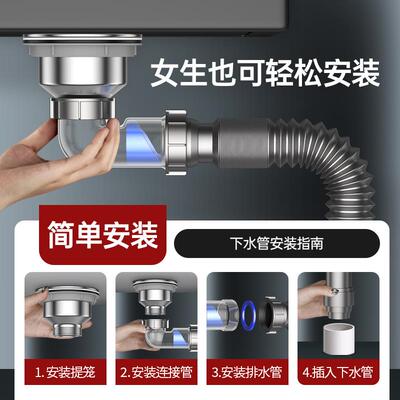 女生也可轻松安装

简单安装

下水管安装指南

1.安装提笼

2.安装连接管

3.安装排水管

4.插入下水管