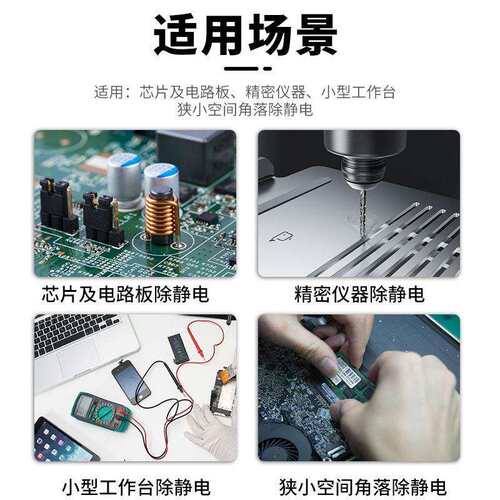 适用场景

适用：芯片及电路板、精密仪器、小型工作台
狭小空间角落除静电

芯片及电路板除静电

精密仪器除静电

小型工作台除静电

狭小空间角落除静电