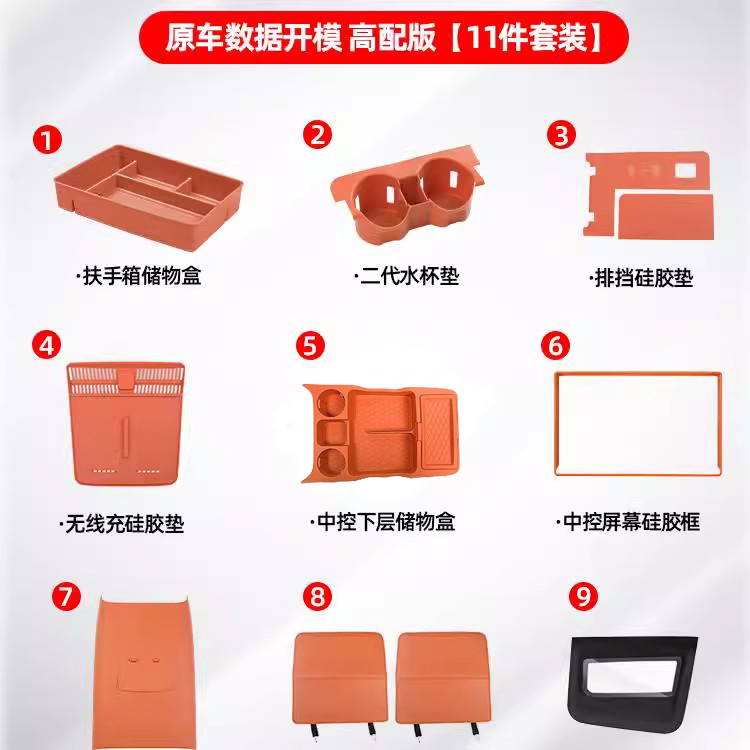 原车数据开模 高配版【11件套装】

1
·扶手箱储物盒

2
·二代水杯垫

3
·排挡硅胶垫

4
·无线充硅胶垫

5
·中控下层储物盒

6
·中控屏幕硅胶框

7

8

9